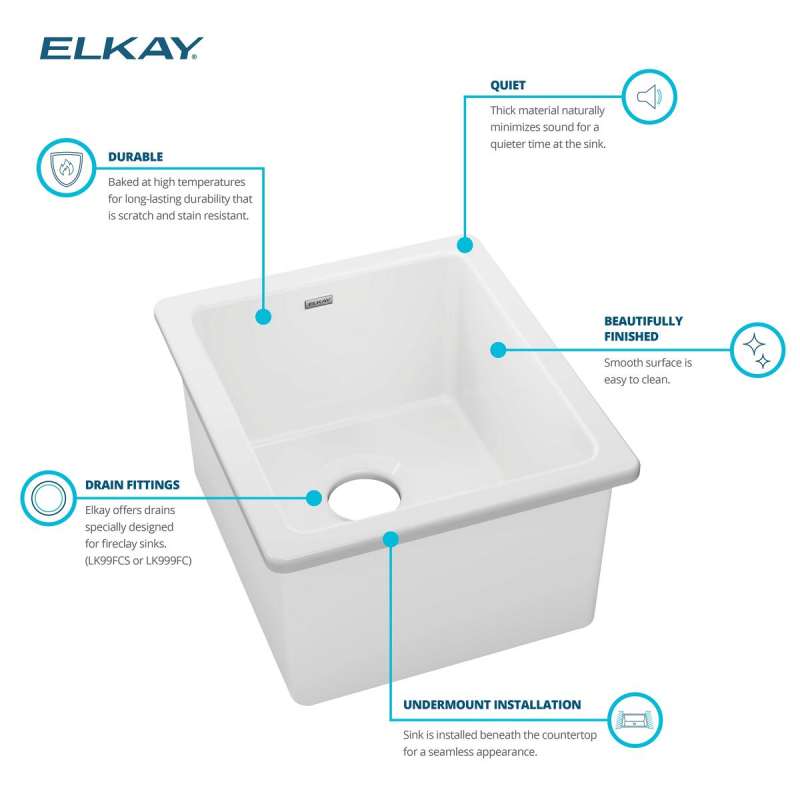 ELKAY

QUIET
Thick material naturally minimizes sound for a quieter time at the sink.

DURABLE
Baked at high temperatures for long-lasting durability that is scratch and stain resistant.

ELKAY

BEAUTIFULLY FINISHED
Smooth surface is easy to clean.

DRAIN FITTINGS
Elkay offers drains specially designed for fireclay sinks. (LK99FCS or LK999FC)

UNDERMOUNT INSTALLATION
Sink is installed beneath the countertop for a seamless appearance.