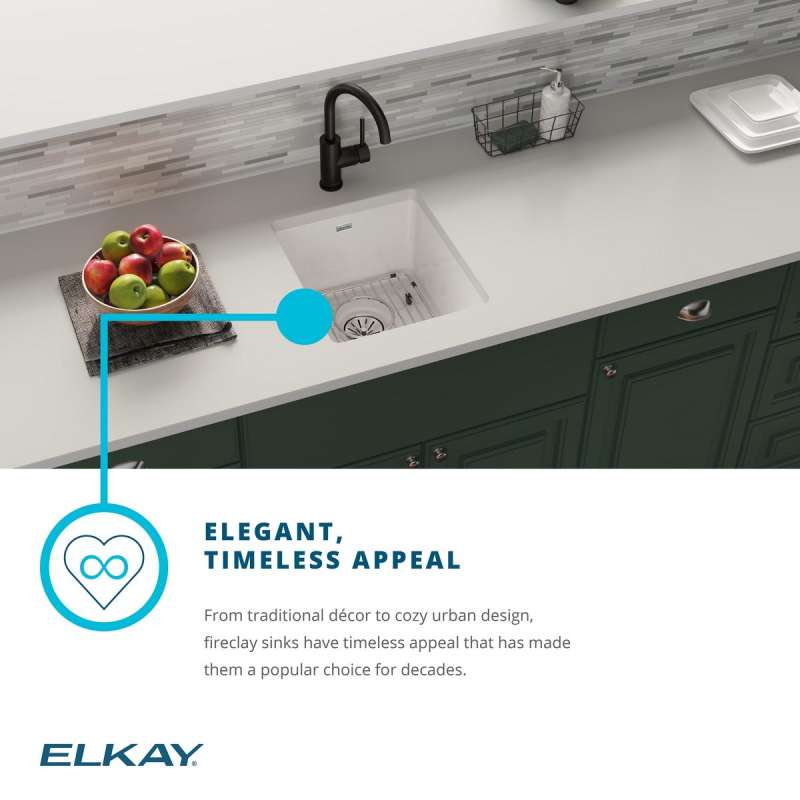 ELEGANT,
TIMELESS APPEAL

From traditional décor to cozy urban design, fireclay sinks have timeless appeal that has made them a popular choice for decades.

ELKAY