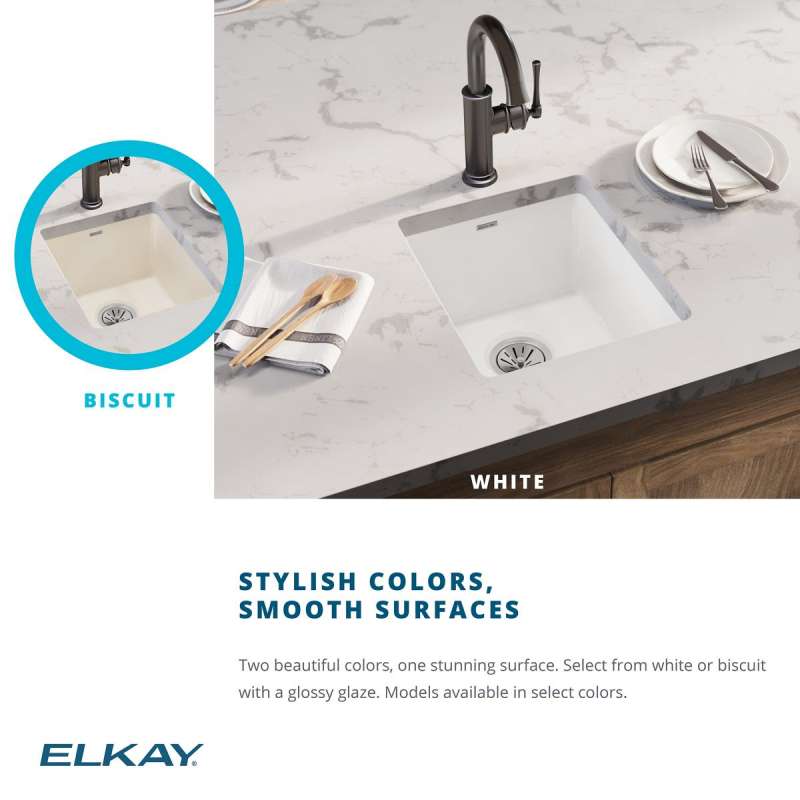 BISCUIT

WHITE

STYLISH COLORS, SMOOTH SURFACES

Two beautiful colors, one stunning surface. Select from white or biscuit with a glossy glaze. Models available in select colors.

ELKAY