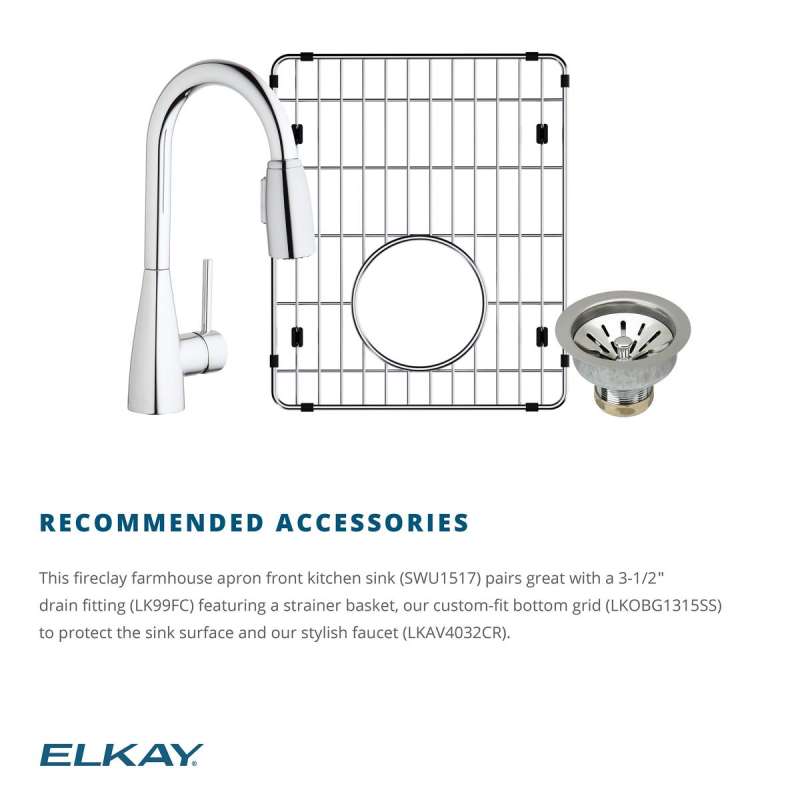 RECOMMENDED ACCESSORIES

This fireclay farmhouse apron front kitchen sink (SWU1517) pairs great with a 3-1/2" drain fitting (LK99FC) featuring a strainer basket, our custom-fit bottom grid (LKOBG1315SS) to protect the sink surface and our stylish faucet (LKAV4032CR).

ELKAY