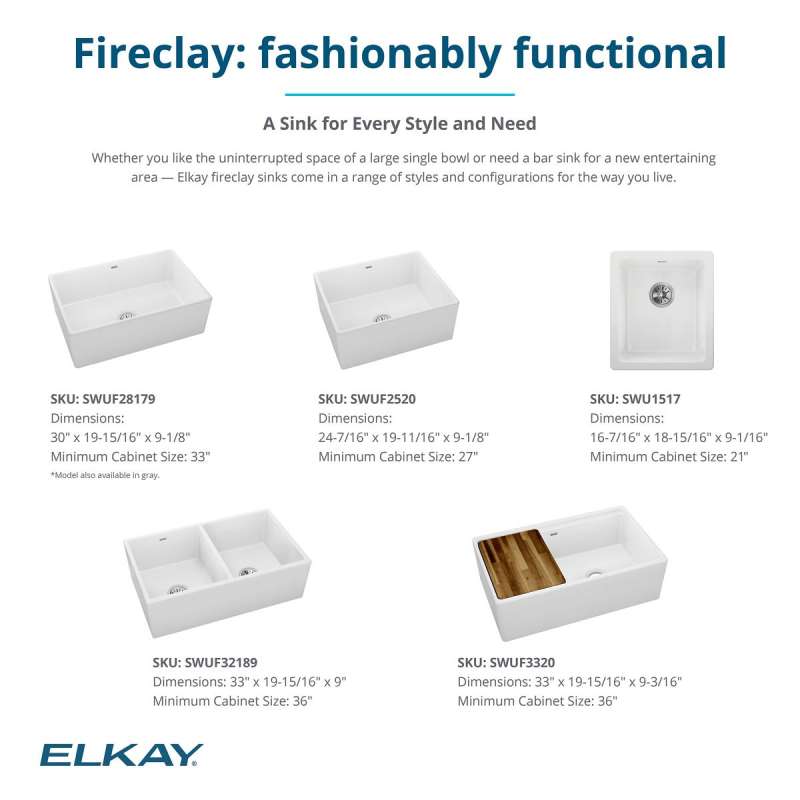 Fireclay: fashionably functional

A Sink for Every Style and Need

Whether you like the uninterrupted space of a large single bowl or need a bar sink for a new entertaining area — Elkay fireclay sinks come in a range of styles and configurations for the way you live.

SKU: SWUF28179
Dimensions:
30" x 19-15/16" x 9-1/8"
Minimum Cabinet Size: 33"
*Model also available in gray.

SKU: SWUF2520
Dimensions:
24-7/16" x 19-11/16" x 9-1/8"
Minimum Cabinet Size: 27"

SKU: SWU1517
Dimensions:
16-7/16" x 18-15/16" x 9-1/16"
Minimum Cabinet Size: 21"

SKU: SWUF32189
Dimensions: 33" x 19-15/16" x 9"
Minimum Cabinet Size: 36"

SKU: SWUF3320
Dimensions: 33" x 19-15/16" x 9-3/16"
Minimum Cabinet Size: 36"

ELKAY