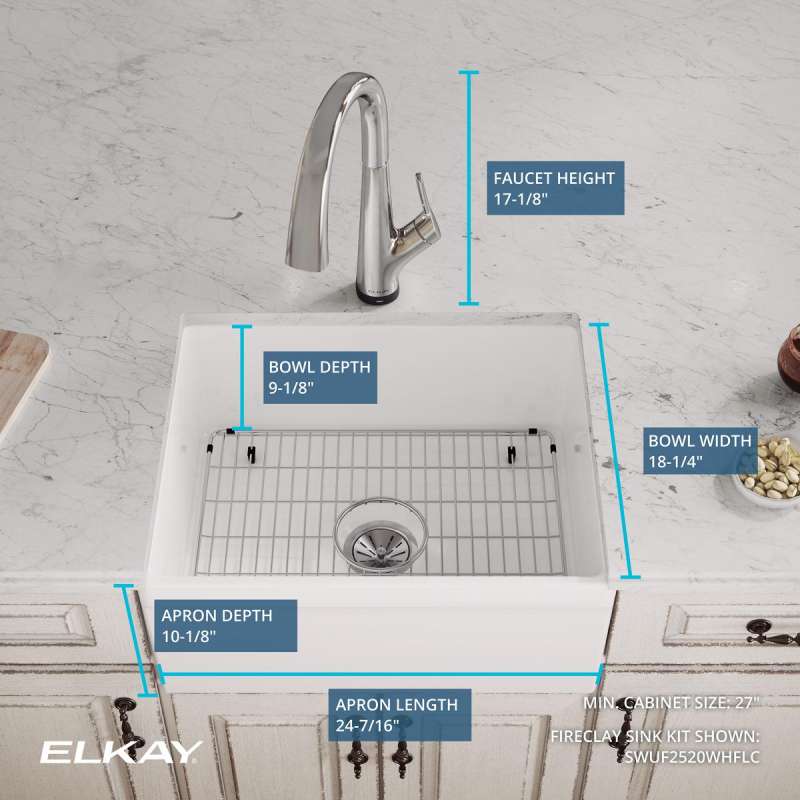 FAUCET HEIGHT
17-1/8"

BOWL DEPTH
9-1/8"

BOWL WIDTH
18-1/4"

APRON DEPTH
10-1/8"

APRON LENGTH
24-7/16"

MIN. CABINET SIZE: 27"

FIRECLAY SINK KIT SHOWN:
SWUF2520WHFLC

ELKAY