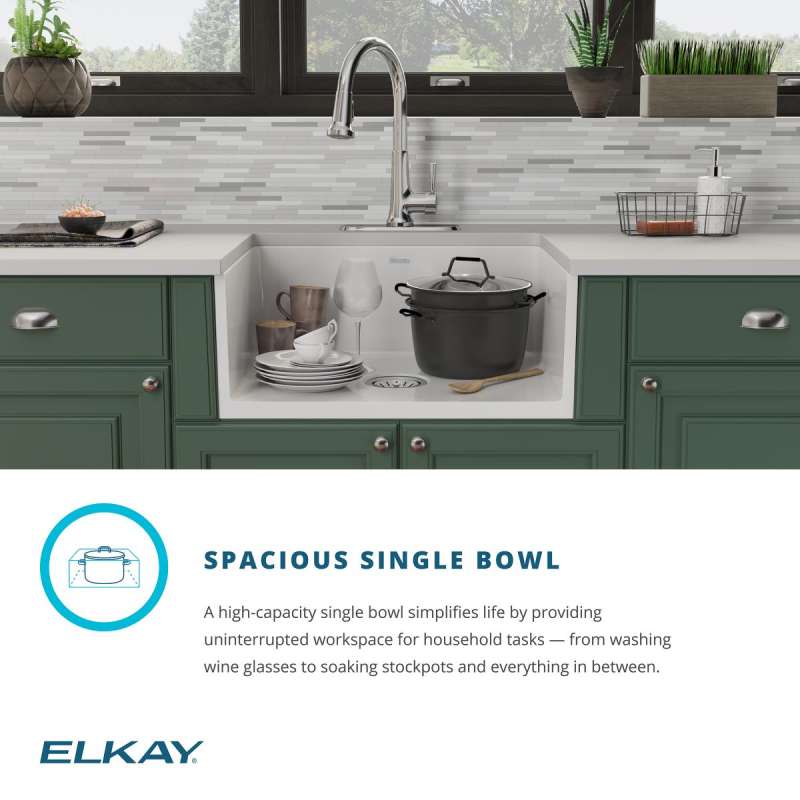 SPACIOUS SINGLE BOWL

A high-capacity single bowl simplifies life by providing uninterrupted workspace for household tasks — from washing wine glasses to soaking stockpots and everything in between.

ELKAY