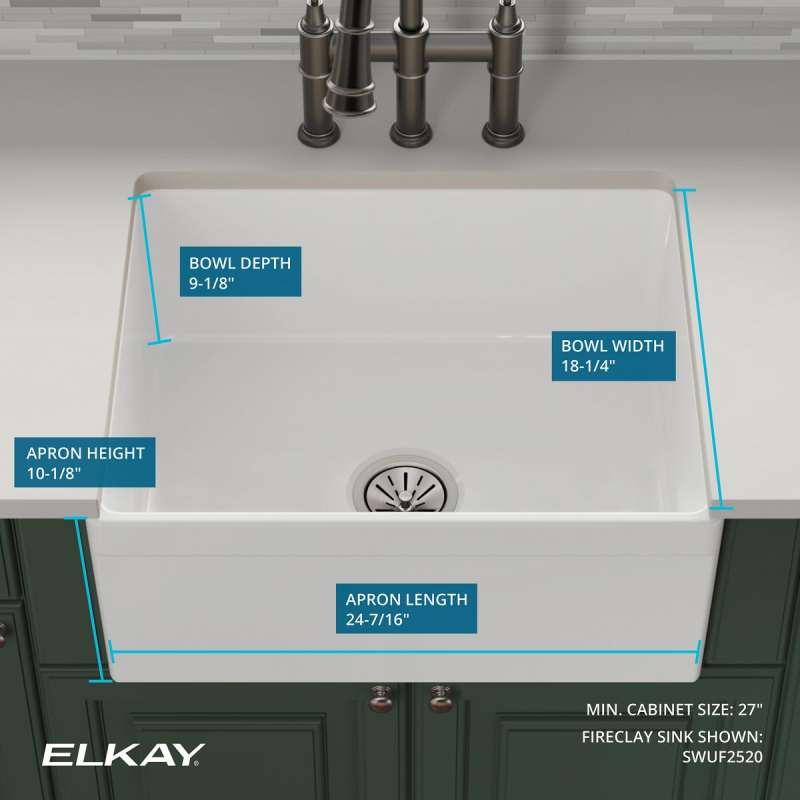 BOWL DEPTH
9-1/8"

BOWL WIDTH
18-1/4"

APRON HEIGHT
10-1/8"

APRON LENGTH
24-7/16"

MIN. CABINET SIZE: 27"

FIRECLAY SINK SHOWN:
SWUF2520

ELKAY