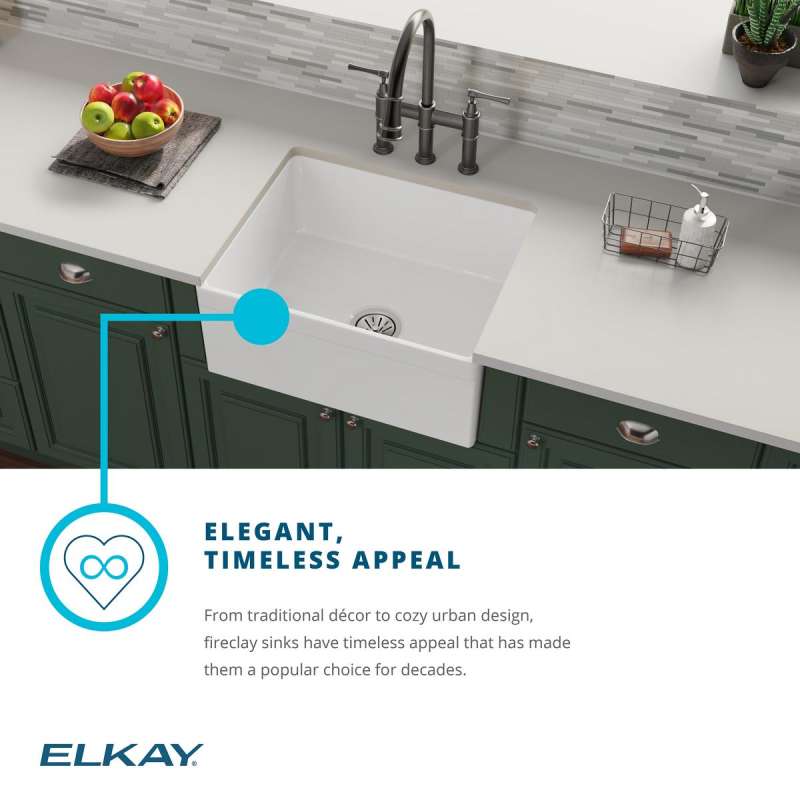 ELEGANT,
TIMELESS APPEAL

From traditional décor to cozy urban design, fireclay sinks have timeless appeal that has made them a popular choice for decades.

ELKAY