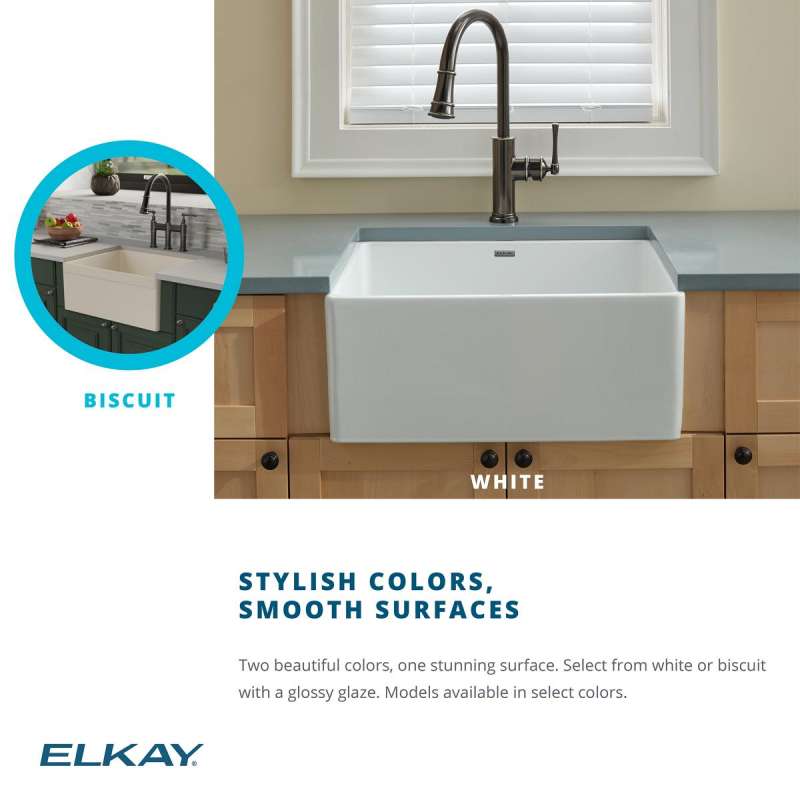 BISCUIT

WHITE

STYLISH COLORS, SMOOTH SURFACES

Two beautiful colors, one stunning surface. Select from white or biscuit with a glossy glaze. Models available in select colors.

ELKAY