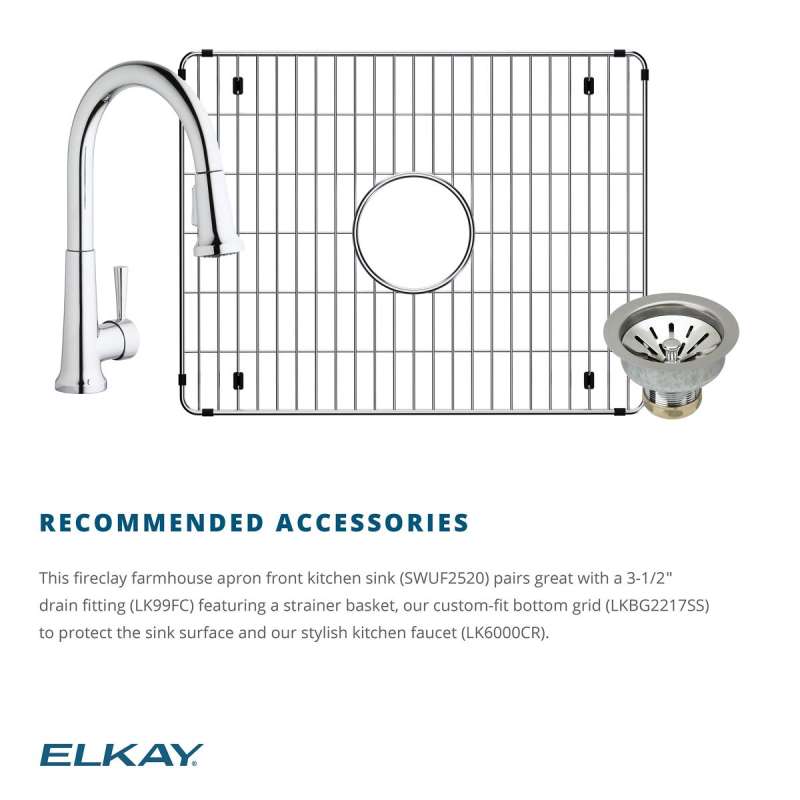 RECOMMENDED ACCESSORIES

This fireclay farmhouse apron front kitchen sink (SWUF2520) pairs great with a 3-1/2" drain fitting (LK99FC) featuring a strainer basket, our custom-fit bottom grid (LKBG2217SS) to protect the sink surface and our stylish kitchen faucet (LK6000CR).

ELKAY