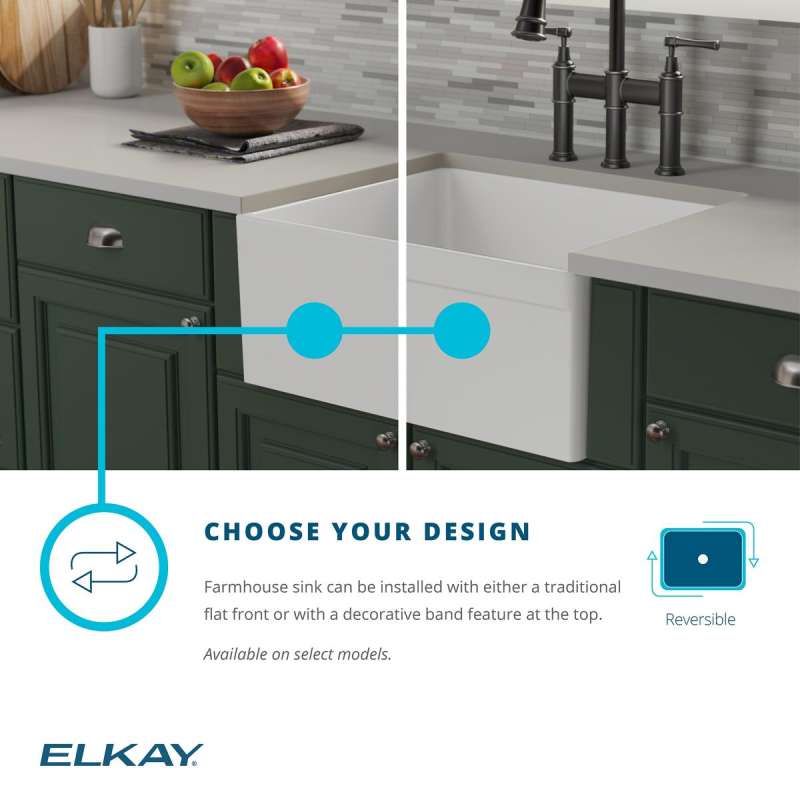 CHOOSE YOUR DESIGN

Farmhouse sink can be installed with either a traditional flat front or with a decorative band feature at the top.

Available on select models.

Reversible

ELKAY