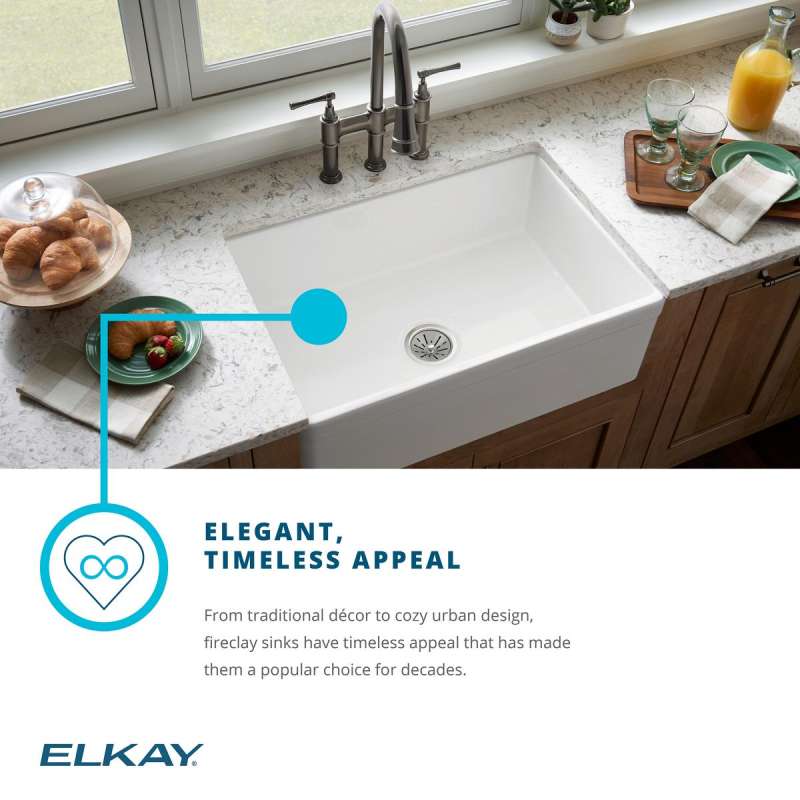 ELEGANT,
TIMELESS APPEAL

From traditional décor to cozy urban design, fireclay sinks have timeless appeal that has made them a popular choice for decades.

ELKAY