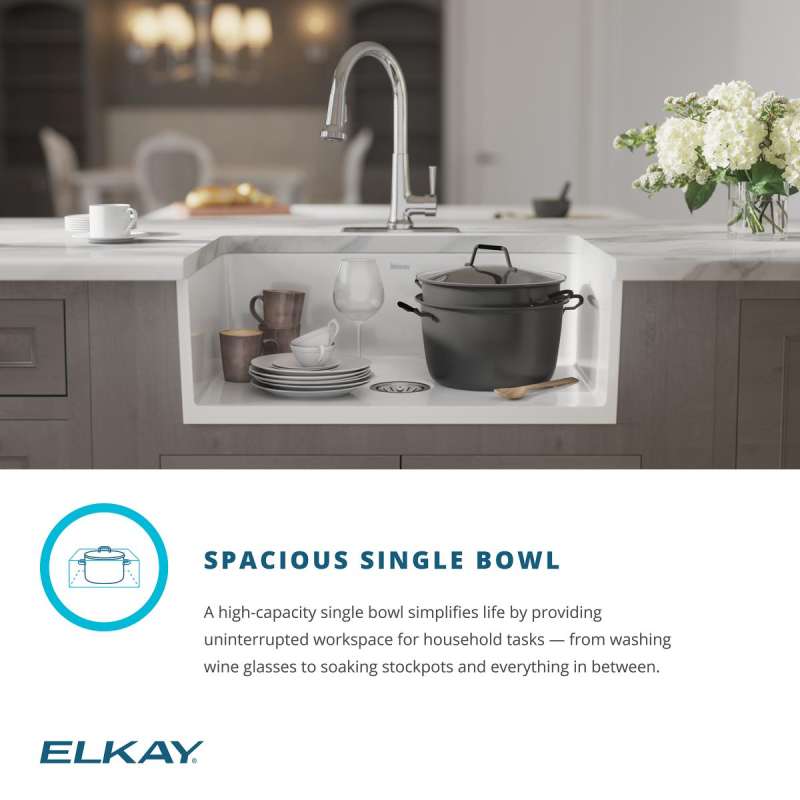 SPACIOUS SINGLE BOWL

A high-capacity single bowl simplifies life by providing uninterrupted workspace for household tasks — from washing wine glasses to soaking stockpots and everything in between.

ELKAY