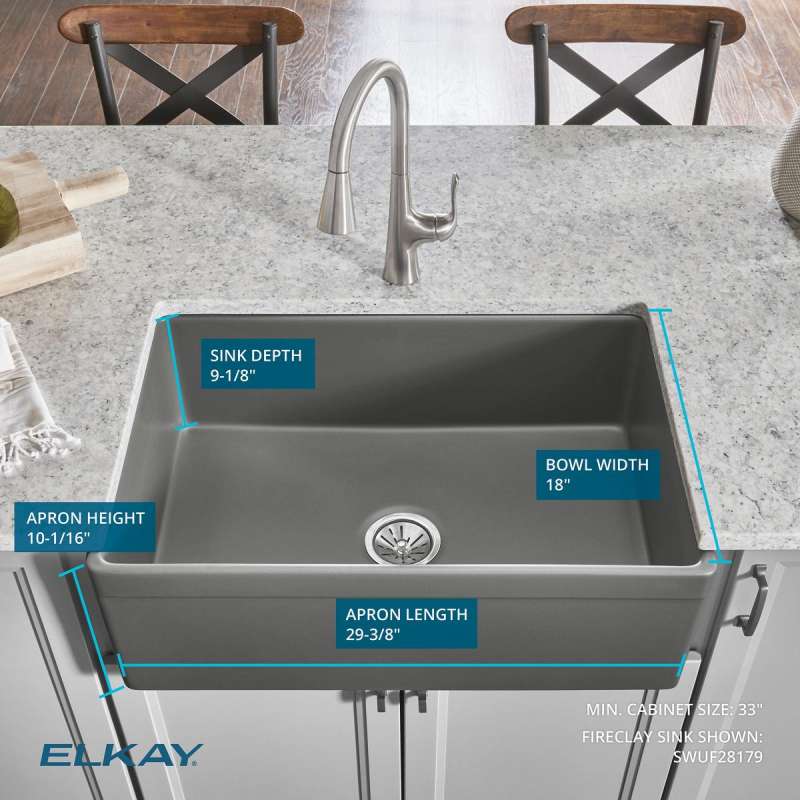 SINK DEPTH
9-1/8"

BOWL WIDTH
18"

APRON HEIGHT
10-1/16"

APRON LENGTH
29-3/8"

MIN. CABINET SIZE: 33"
FIRECLAY SINK SHOWN:
SWUF28179

ELKAY