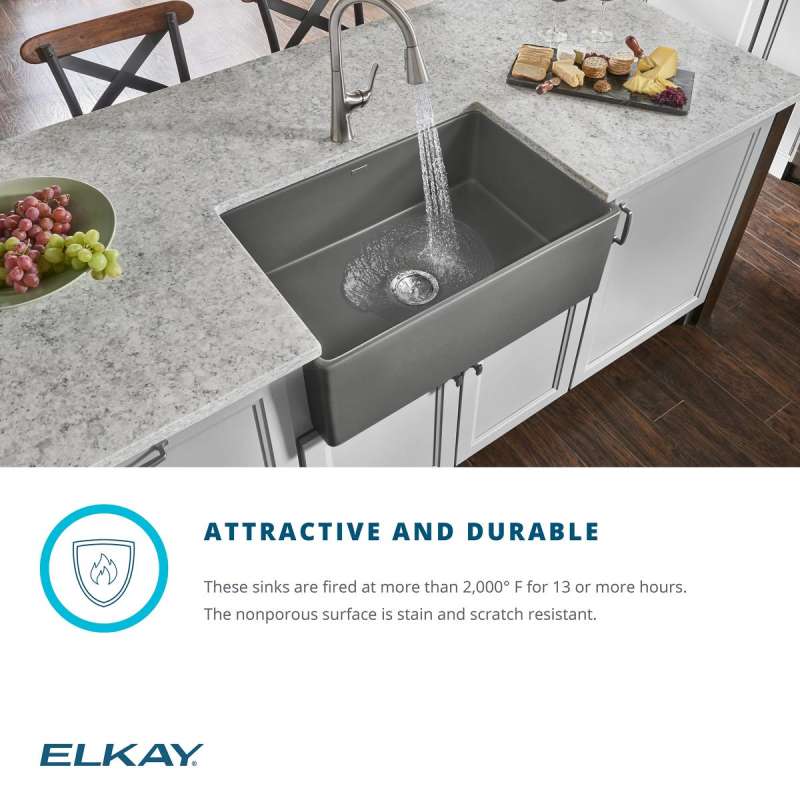 ATTRACTIVE AND DURABLE

These sinks are fired at more than 2,000° F for 13 or more hours. The nonporous surface is stain and scratch resistant.

ELKAY