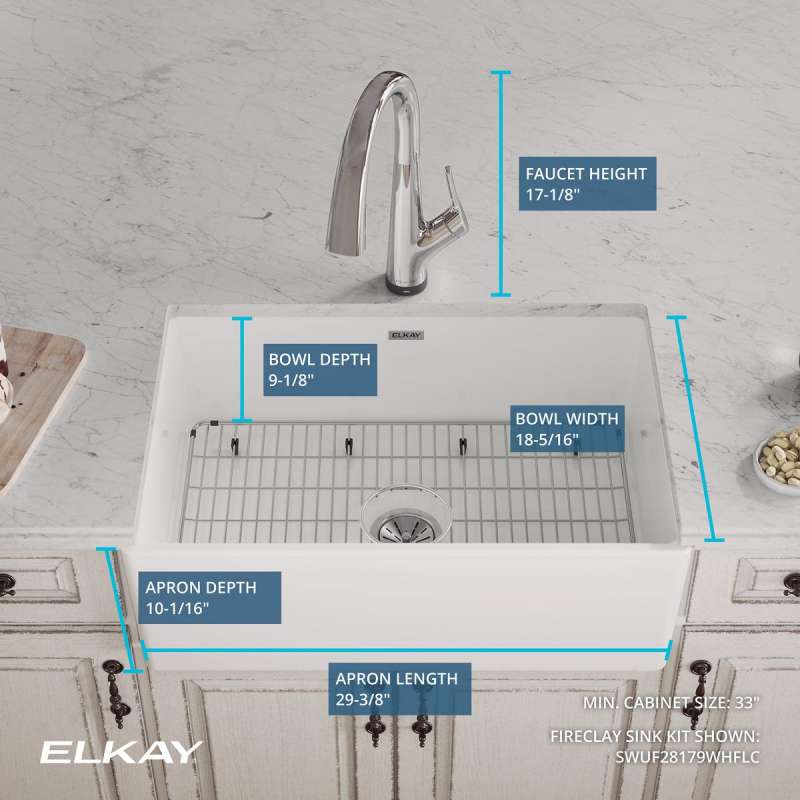 FAUCET HEIGHT
17-1/8"

ELKAY

BOWL DEPTH
9-1/8"

BOWL WIDTH
18-5/16"

APRON DEPTH
10-1/16"

APRON LENGTH
29-3/8"

MIN. CABINET SIZE: 33"

FIRECLAY SINK KIT SHOWN:
SWUF28179WHFLC

ELKAY