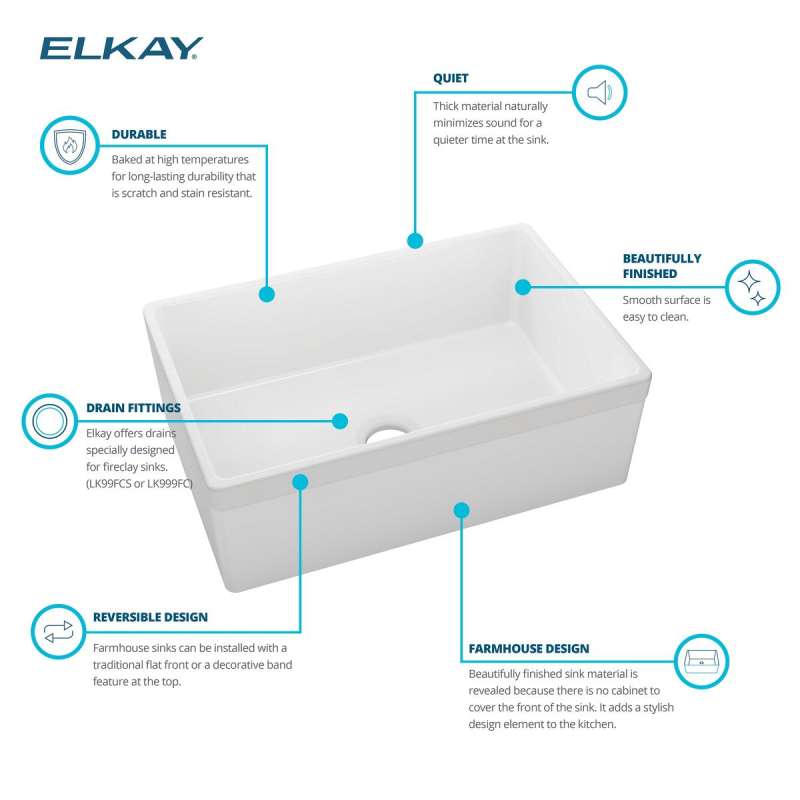 ELKAY

QUIET

Thick material naturally minimizes sound for a quieter time at the sink.

DURABLE

Baked at high temperatures for long-lasting durability that is scratch and stain resistant.

BEAUTIFULLY FINISHED

Smooth surface is easy to clean.

DRAIN FITTINGS

Elkay offers drains specially designed for fireclay sinks. (LK99FCS or LK999FC)

REVERSIBLE DESIGN

Farmhouse sinks can be installed with a traditional flat front or a decorative band feature at the top.

FARMHOUSE DESIGN

Beautifully finished sink material is revealed because there is no cabinet to cover the front of the sink. It adds a stylish design element to the kitchen.