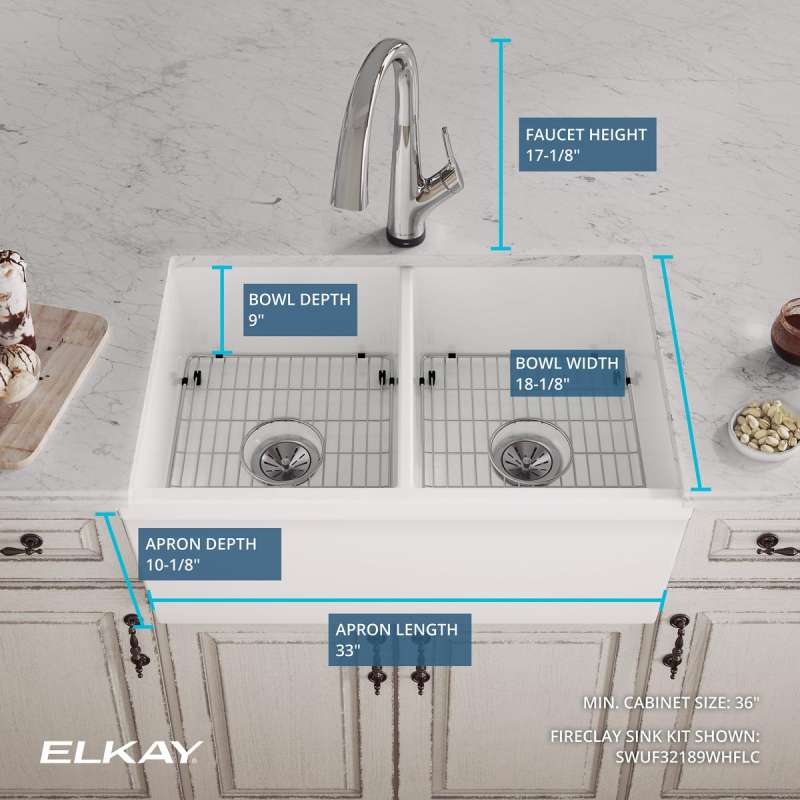 FAUCET HEIGHT
17-1/8"

BOWL DEPTH
9"

BOWL WIDTH
18-1/8"

APRON DEPTH
10-1/8"

APRON LENGTH
33"

MIN. CABINET SIZE: 36"

FIRECLAY SINK KIT SHOWN:
SWUF32189WHFLC

ELKAY