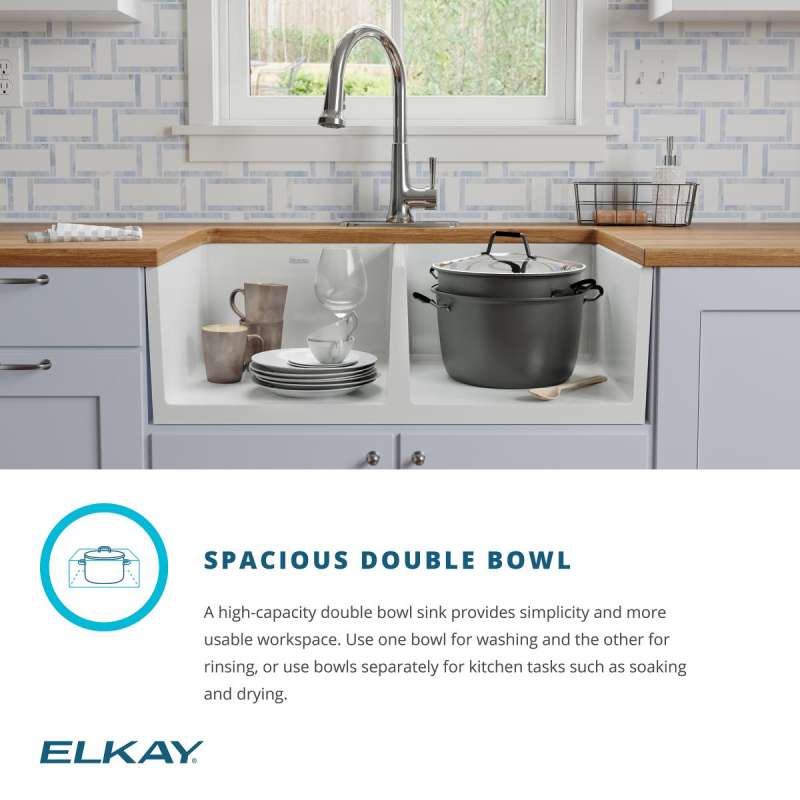 SPACIOUS DOUBLE BOWL

A high-capacity double bowl sink provides simplicity and more usable workspace. Use one bowl for washing and the other for rinsing, or use bowls separately for kitchen tasks such as soaking and drying.

ELKAY