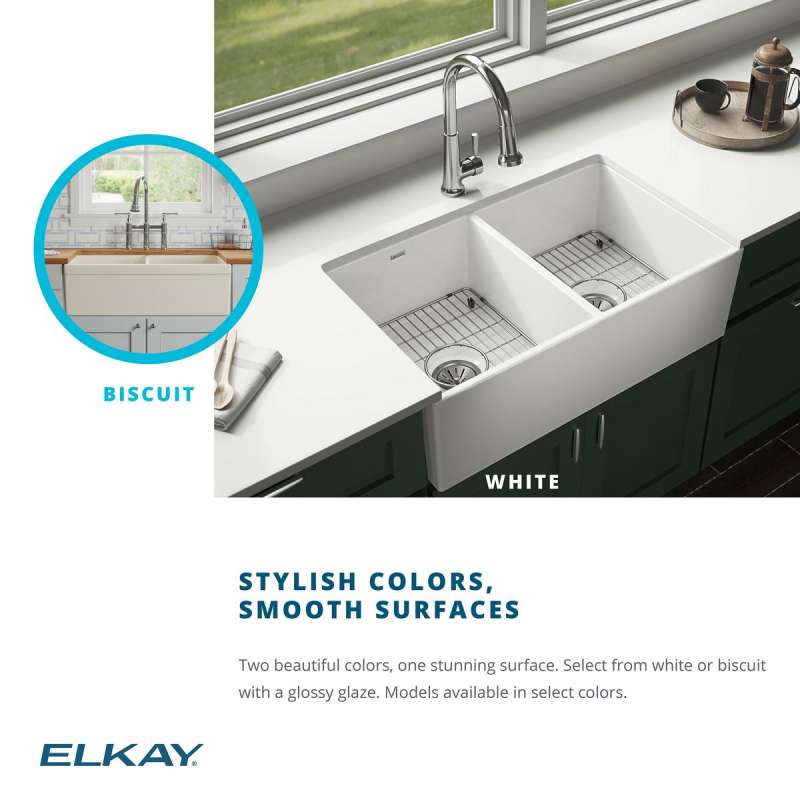 BISCUIT

WHITE

STYLISH COLORS, SMOOTH SURFACES

Two beautiful colors, one stunning surface. Select from white or biscuit with a glossy glaze. Models available in select colors.

ELKAY