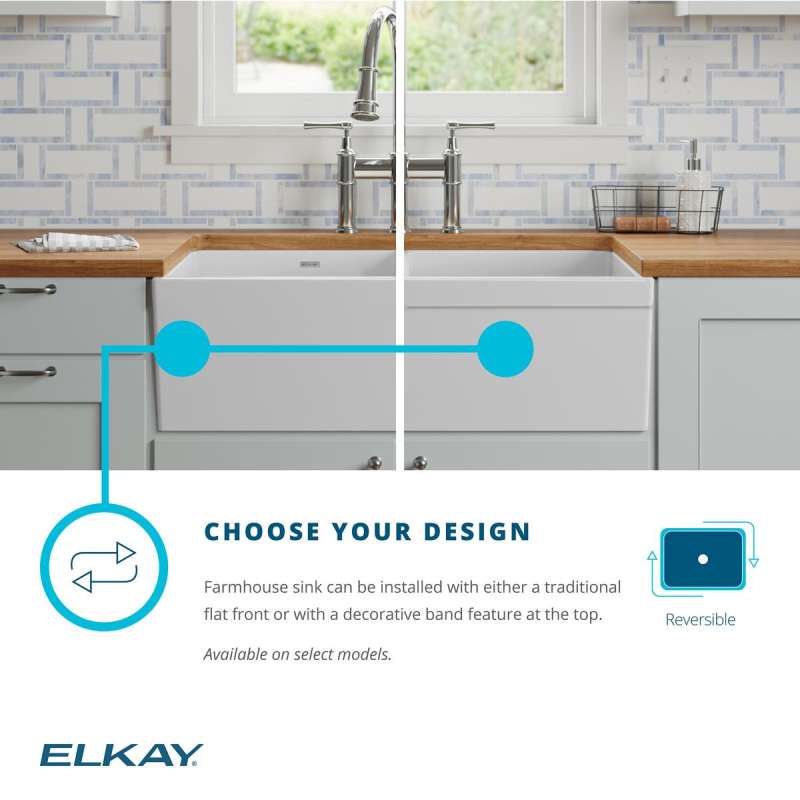 CHOOSE YOUR DESIGN

Farmhouse sink can be installed with either a traditional flat front or with a decorative band feature at the top.

Available on select models.

Reversible

ELKAY