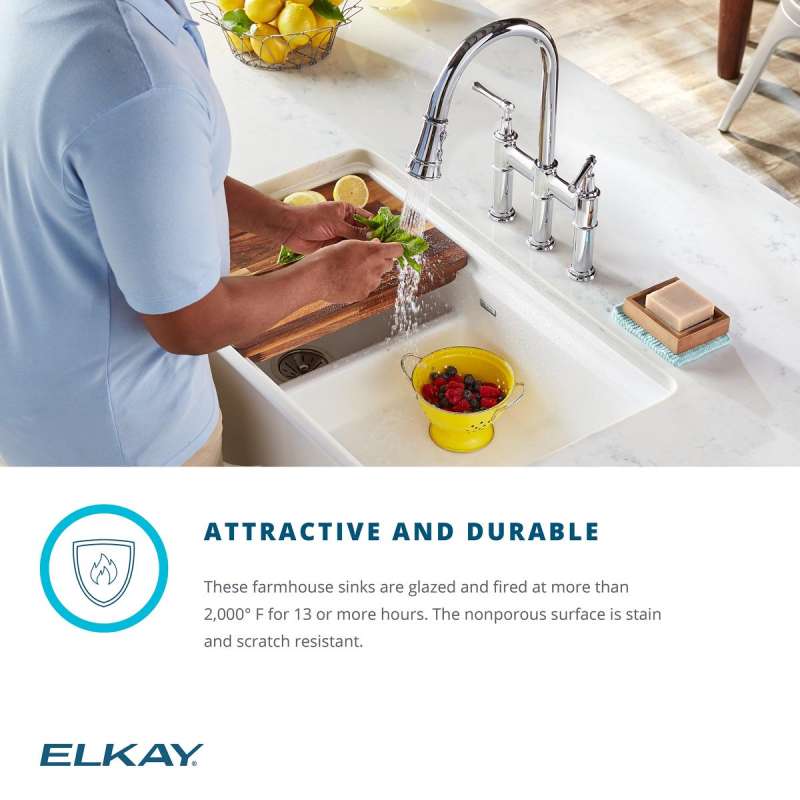 ATTRACTIVE AND DURABLE

These farmhouse sinks are glazed and fired at more than 2,000° F for 13 or more hours. The nonporous surface is stain and scratch resistant.

ELKAY