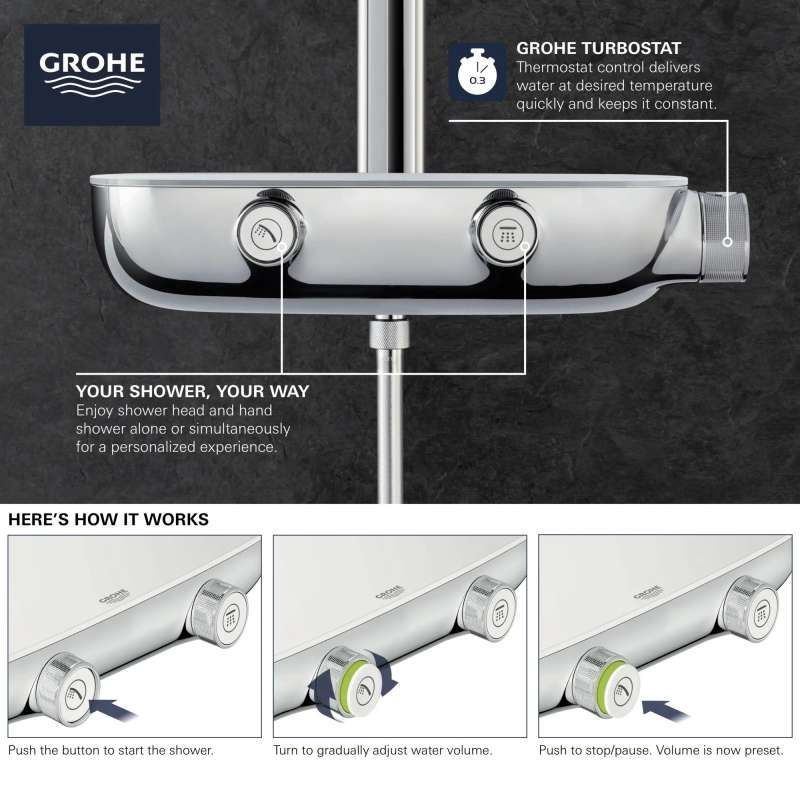 GROHE

0.3

GROHE TURBOSTAT
Thermostat control delivers water at desired temperature quickly and keeps it constant.

YOUR SHOWER, YOUR WAY
Enjoy shower head and hand shower alone or simultaneously for a personalized experience.

HERE'S HOW IT WORKS

GROHE

Push the button to start the shower.

GROHE

Turn to gradually adjust water volume.

GROHE

Push to stop/pause. Volume is now preset.