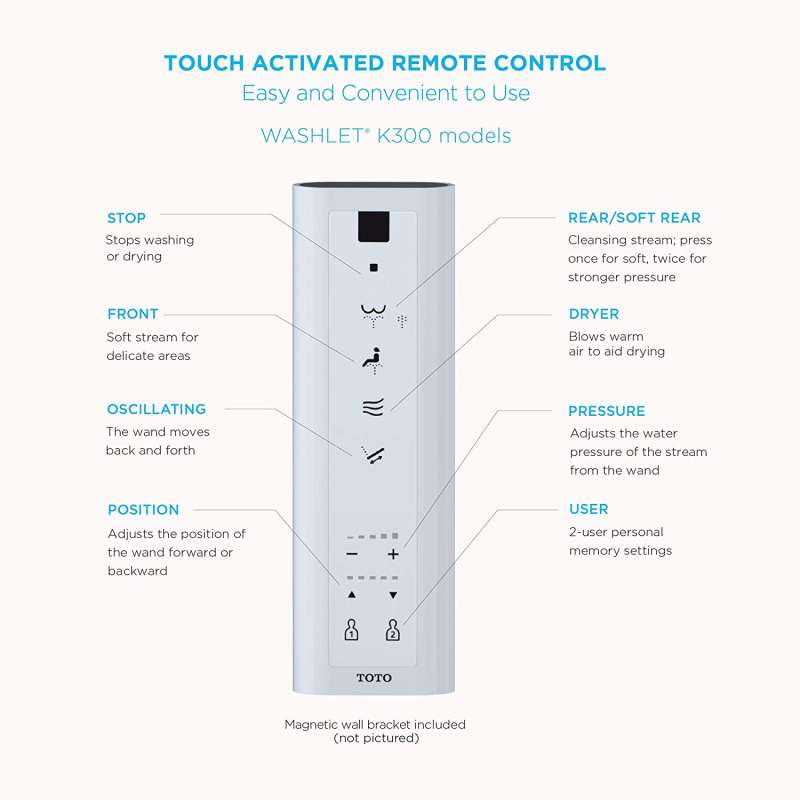 TOUCH ACTIVATED REMOTE CONTROL
Easy and Convenient to Use

WASHLET® K300 models

STOP
Stops washing or drying

FRONT
Soft stream for delicate areas

OSCILLATING
The wand moves back and forth

POSITION
Adjusts the position of the wand forward or backward

REAR/SOFT REAR
Cleansing stream; press once for soft, twice for stronger pressure

DRYER
Blows warm air to aid drying

PRESSURE
Adjusts the water pressure of the stream from the wand

USER
2-user personal memory settings

−
+
▲
▼
1
2
TOTO

Magnetic wall bracket included (not pictured)