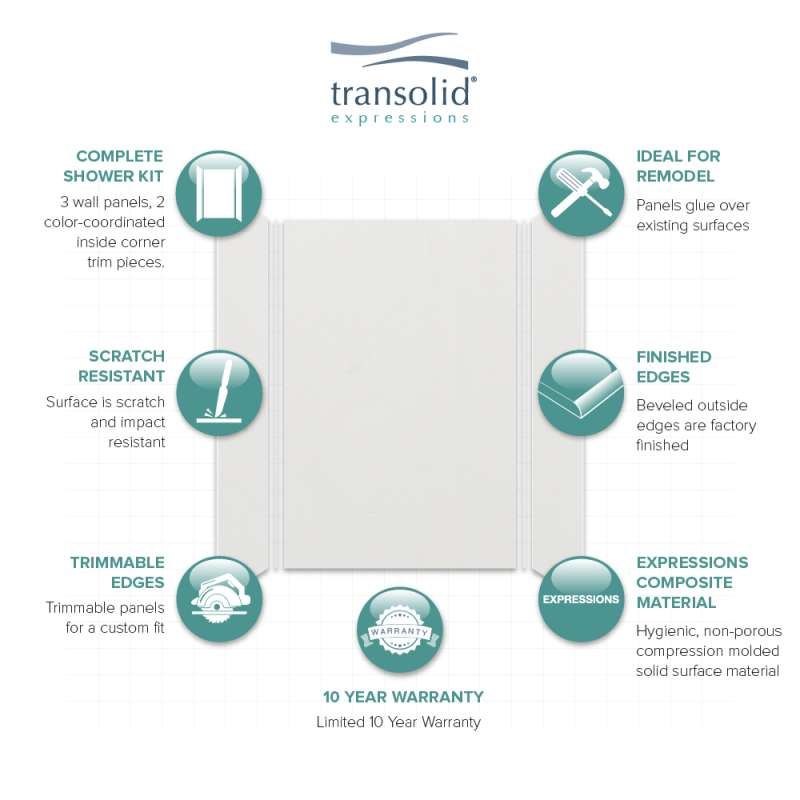 transolid®
expressions

COMPLETE SHOWER KIT
3 wall panels, 2 color-coordinated inside corner trim pieces.

SCRATCH RESISTANT
Surface is scratch and impact resistant

TRIMMABLE EDGES
Trimmable panels for a custom fit

IDEAL FOR REMODEL
Panels glue over existing surfaces

FINISHED EDGES
Beveled outside edges are factory finished

EXPRESSIONS

EXPRESSIONS COMPOSITE MATERIAL
Hygienic, non-porous compression molded solid surface material

WARRANTY

10 YEAR WARRANTY
Limited 10 Year Warranty