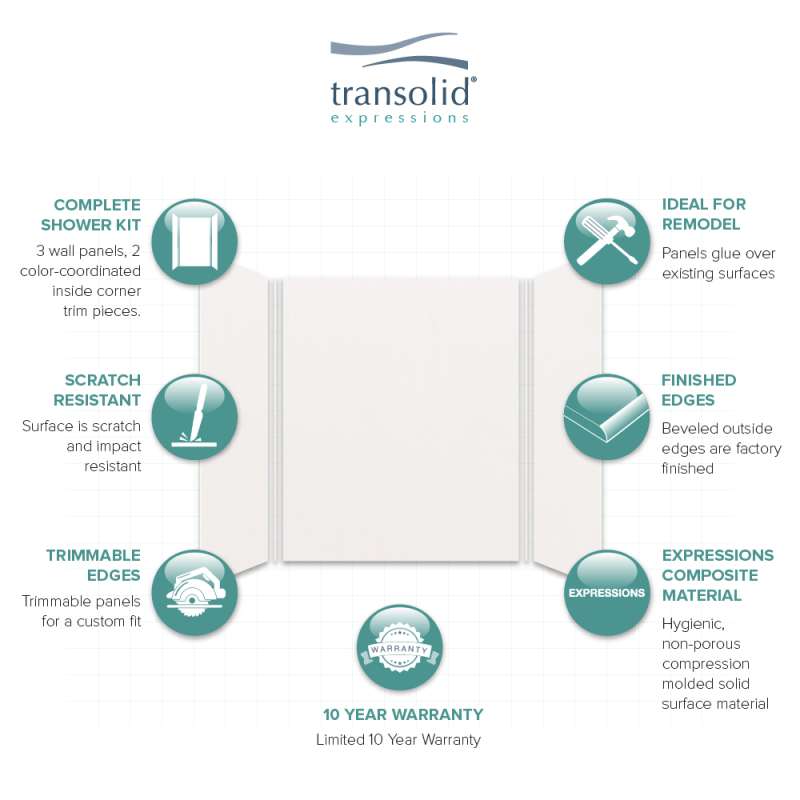 transolid®
expressions

COMPLETE SHOWER KIT
3 wall panels, 2 color-coordinated inside corner trim pieces.

SCRATCH RESISTANT
Surface is scratch and impact resistant

TRIMMABLE EDGES
Trimmable panels for a custom fit

IDEAL FOR REMODEL
Panels glue over existing surfaces

FINISHED EDGES
Beveled outside edges are factory finished

EXPRESSIONS

EXPRESSIONS COMPOSITE MATERIAL
Hygienic, non-porous compression molded solid surface material

WARRANTY

10 YEAR WARRANTY
Limited 10 Year Warranty