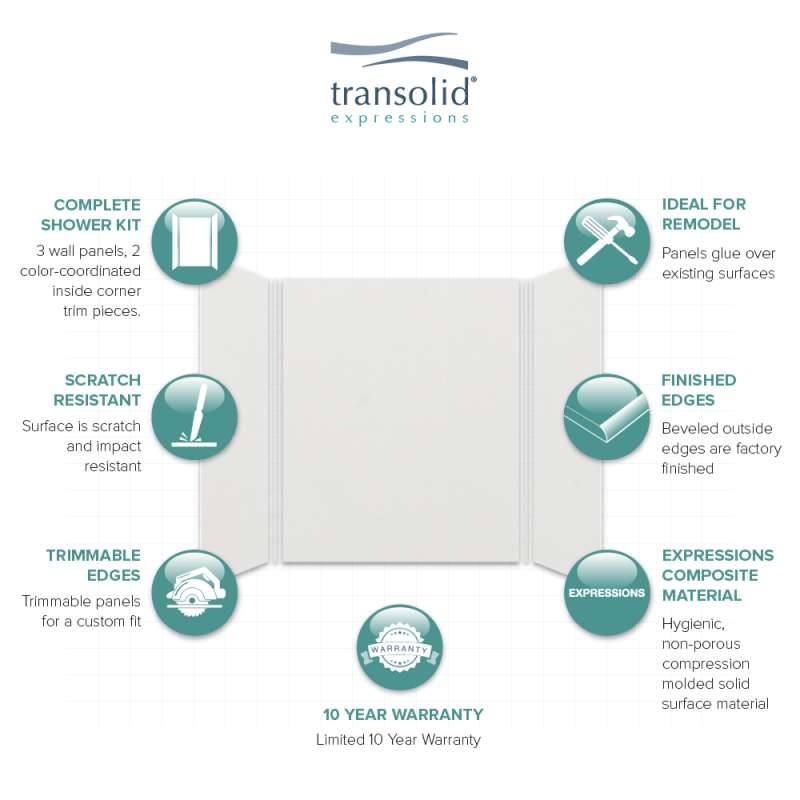 transolid®
expressions

COMPLETE SHOWER KIT
3 wall panels, 2 color-coordinated inside corner trim pieces.

SCRATCH RESISTANT
Surface is scratch and impact resistant

TRIMMABLE EDGES
Trimmable panels for a custom fit

IDEAL FOR REMODEL
Panels glue over existing surfaces

FINISHED EDGES
Beveled outside edges are factory finished

EXPRESSIONS

EXPRESSIONS COMPOSITE MATERIAL
Hygienic, non-porous compression molded solid surface material

WARRANTY

10 YEAR WARRANTY
Limited 10 Year Warranty