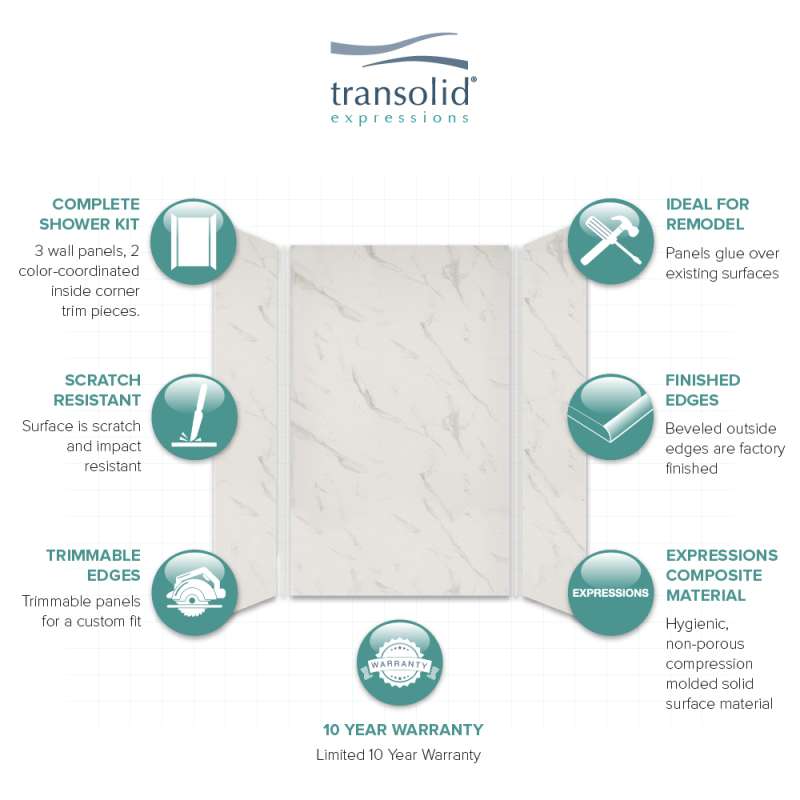 transolid®
expressions

COMPLETE SHOWER KIT
3 wall panels, 2 color-coordinated inside corner trim pieces.

SCRATCH RESISTANT
Surface is scratch and impact resistant

TRIMMABLE EDGES
Trimmable panels for a custom fit

IDEAL FOR REMODEL
Panels glue over existing surfaces

FINISHED EDGES
Beveled outside edges are factory finished

EXPRESSIONS

EXPRESSIONS COMPOSITE MATERIAL
Hygienic, non-porous compression molded solid surface material

WARRANTY

10 YEAR WARRANTY
Limited 10 Year Warranty