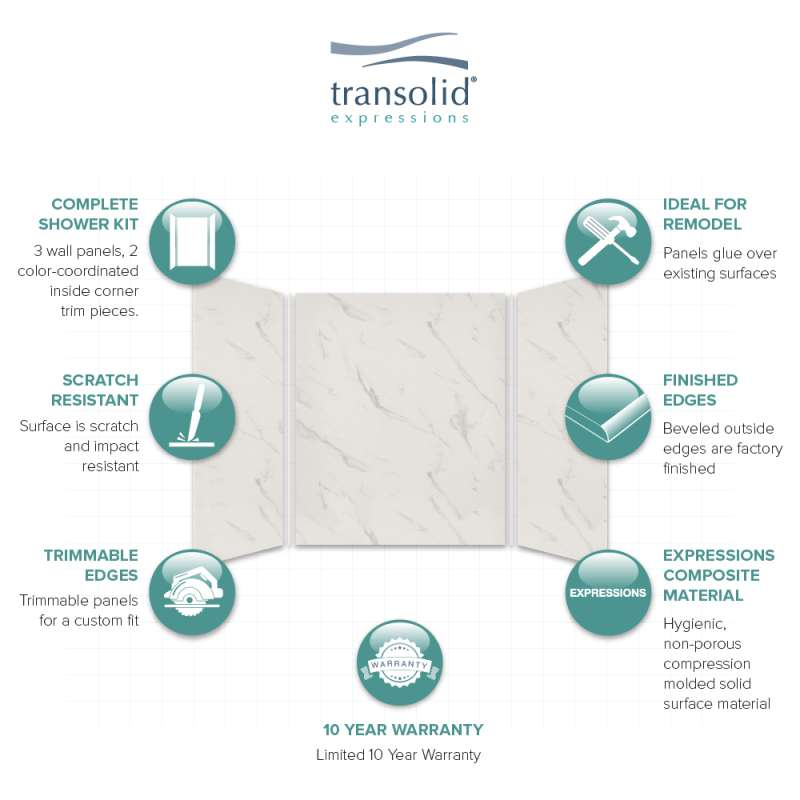 transolid®
expressions

COMPLETE SHOWER KIT
3 wall panels, 2 color-coordinated inside corner trim pieces.

SCRATCH RESISTANT
Surface is scratch and impact resistant

TRIMMABLE EDGES
Trimmable panels for a custom fit

IDEAL FOR REMODEL
Panels glue over existing surfaces

FINISHED EDGES
Beveled outside edges are factory finished

EXPRESSIONS

EXPRESSIONS COMPOSITE MATERIAL
Hygienic, non-porous compression molded solid surface material

WARRANTY

10 YEAR WARRANTY
Limited 10 Year Warranty