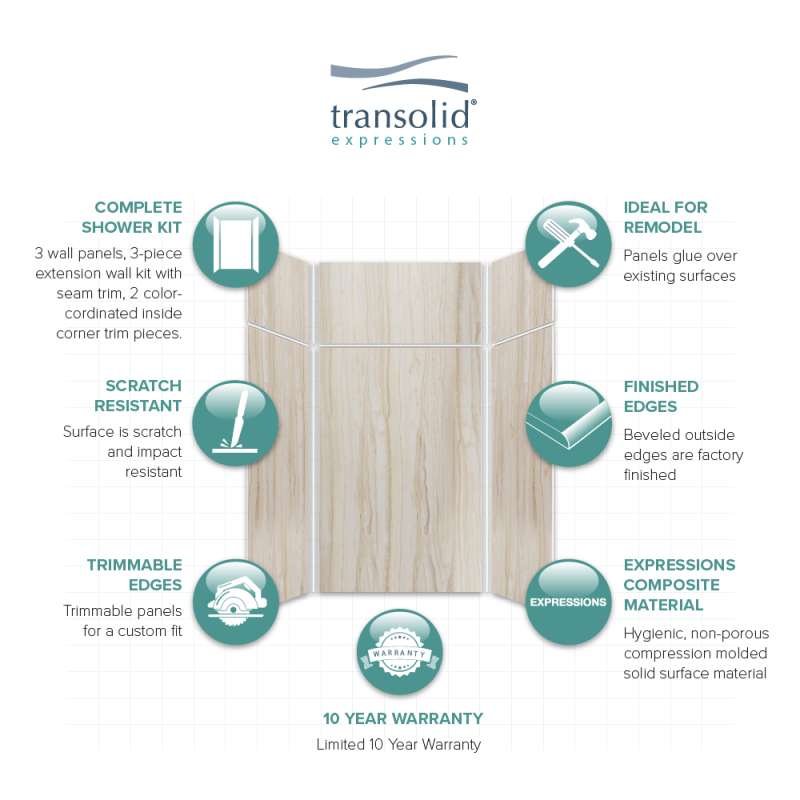 transolid®
expressions

COMPLETE SHOWER KIT
3 wall panels, 3-piece extension wall kit with seam trim, 2 color-cordinated inside corner trim pieces.

SCRATCH RESISTANT
Surface is scratch and impact resistant

TRIMMABLE EDGES
Trimmable panels for a custom fit

IDEAL FOR REMODEL
Panels glue over existing surfaces

FINISHED EDGES
Beveled outside edges are factory finished

EXPRESSIONS

EXPRESSIONS COMPOSITE MATERIAL
Hygienic, non-porous compression molded solid surface material

WARRANTY

10 YEAR WARRANTY
Limited 10 Year Warranty