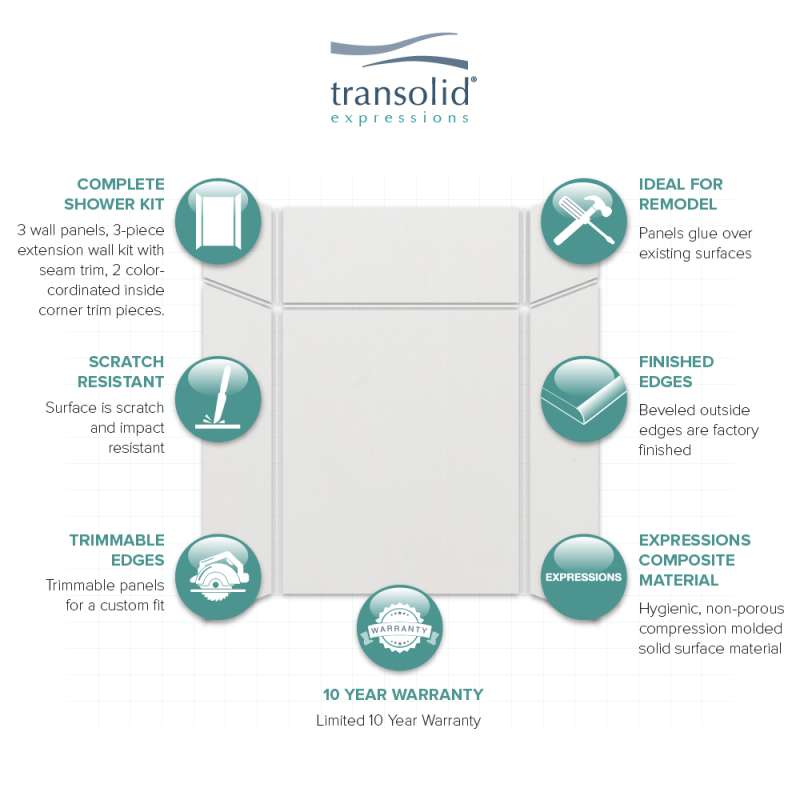 transolid®
expressions

COMPLETE SHOWER KIT
3 wall panels, 3-piece extension wall kit with seam trim, 2 color-coordinated inside corner trim pieces.

SCRATCH RESISTANT
Surface is scratch and impact resistant

TRIMMABLE EDGES
Trimmable panels for a custom fit

IDEAL FOR REMODEL
Panels glue over existing surfaces

FINISHED EDGES
Beveled outside edges are factory finished

EXPRESSIONS

EXPRESSIONS COMPOSITE MATERIAL
Hygienic, non-porous compression molded solid surface material

WARRANTY

10 YEAR WARRANTY
Limited 10 Year Warranty