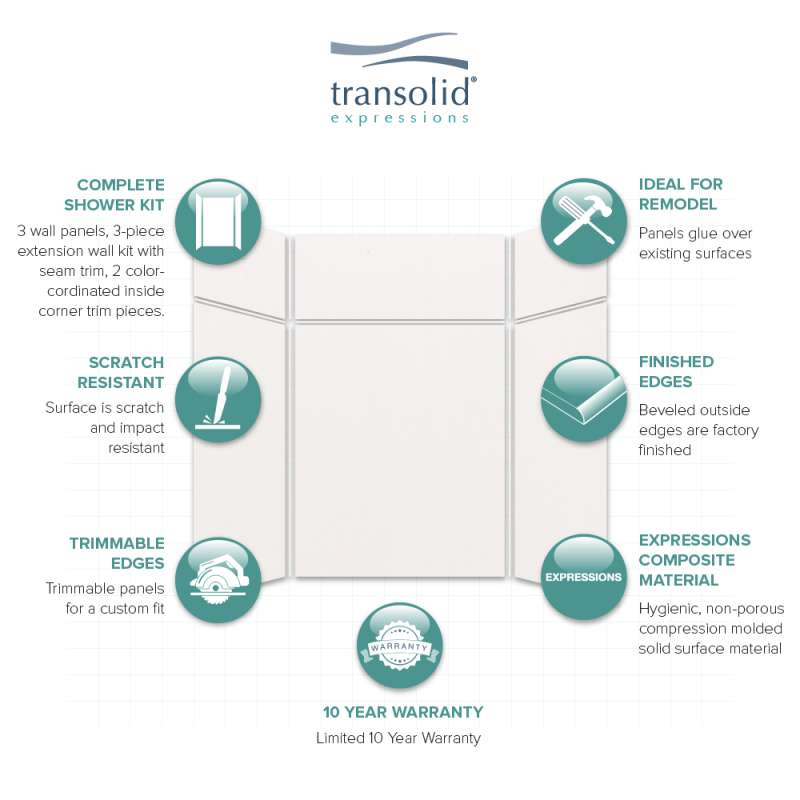 transolid®
expressions

COMPLETE SHOWER KIT
3 wall panels, 3-piece extension wall kit with seam trim, 2 color-cordinated inside corner trim pieces.

SCRATCH RESISTANT
Surface is scratch and impact resistant

TRIMMABLE EDGES
Trimmable panels for a custom fit

IDEAL FOR REMODEL
Panels glue over existing surfaces

FINISHED EDGES
Beveled outside edges are factory finished

EXPRESSIONS

EXPRESSIONS COMPOSITE MATERIAL
Hygienic, non-porous compression molded solid surface material

WARRANTY

10 YEAR WARRANTY
Limited 10 Year Warranty