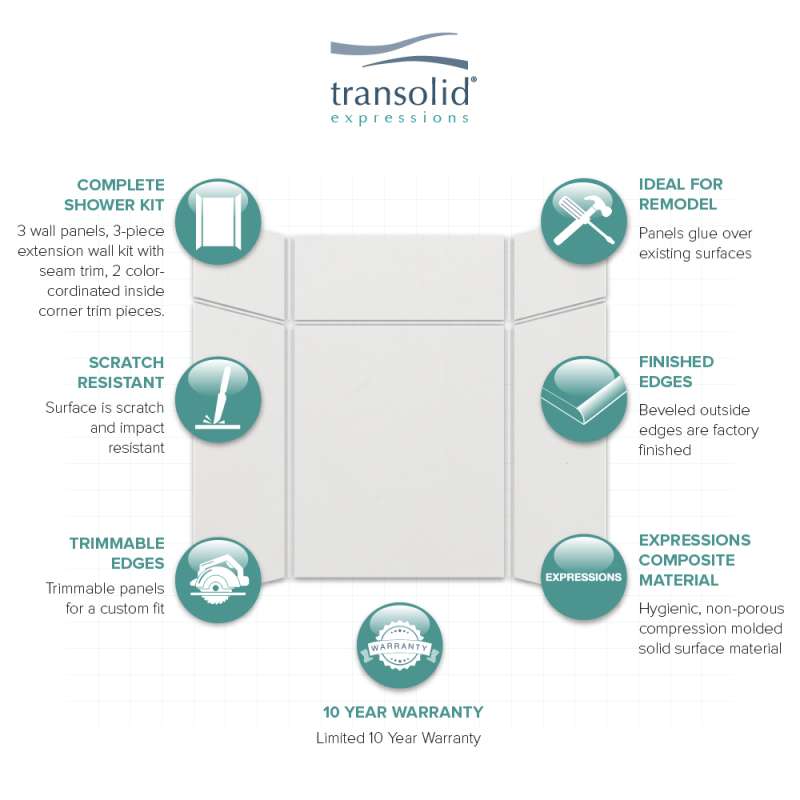 transolid®
expressions

COMPLETE SHOWER KIT
3 wall panels, 3-piece extension wall kit with seam trim, 2 color-cordinated inside corner trim pieces.

SCRATCH RESISTANT
Surface is scratch and impact resistant

TRIMMABLE EDGES
Trimmable panels for a custom fit

IDEAL FOR REMODEL
Panels glue over existing surfaces

FINISHED EDGES
Beveled outside edges are factory finished

EXPRESSIONS

EXPRESSIONS COMPOSITE MATERIAL
Hygienic, non-porous compression molded solid surface material

WARRANTY

10 YEAR WARRANTY
Limited 10 Year Warranty