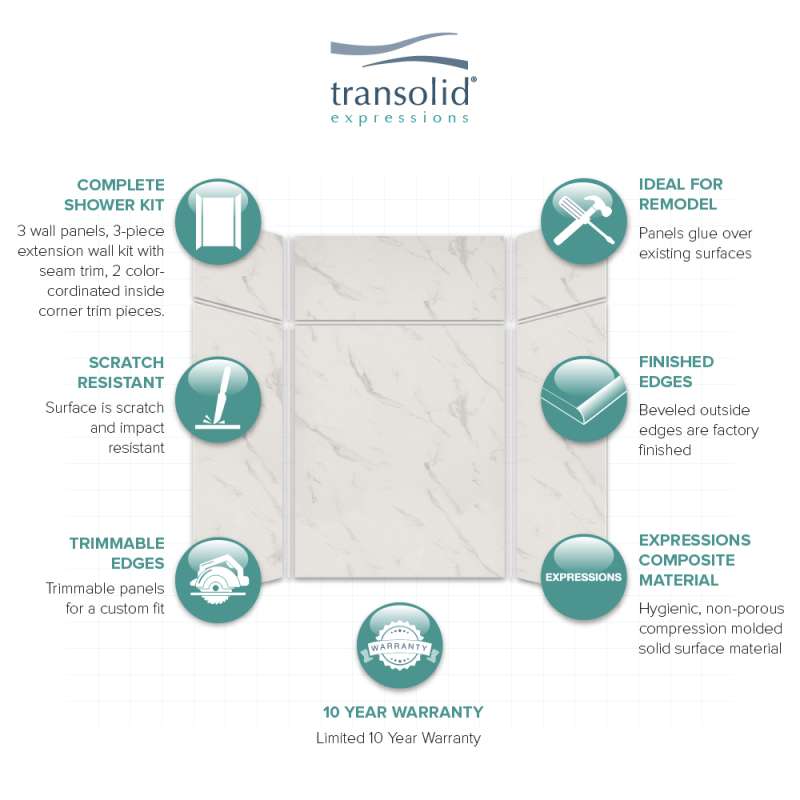 transolid®
expressions

COMPLETE SHOWER KIT
3 wall panels, 3-piece extension wall kit with seam trim, 2 color-cordinated inside corner trim pieces.

SCRATCH RESISTANT
Surface is scratch and impact resistant

TRIMMABLE EDGES
Trimmable panels for a custom fit

IDEAL FOR REMODEL
Panels glue over existing surfaces

FINISHED EDGES
Beveled outside edges are factory finished

EXPRESSIONS

EXPRESSIONS COMPOSITE MATERIAL
Hygienic, non-porous compression molded solid surface material

WARRANTY

10 YEAR WARRANTY
Limited 10 Year Warranty