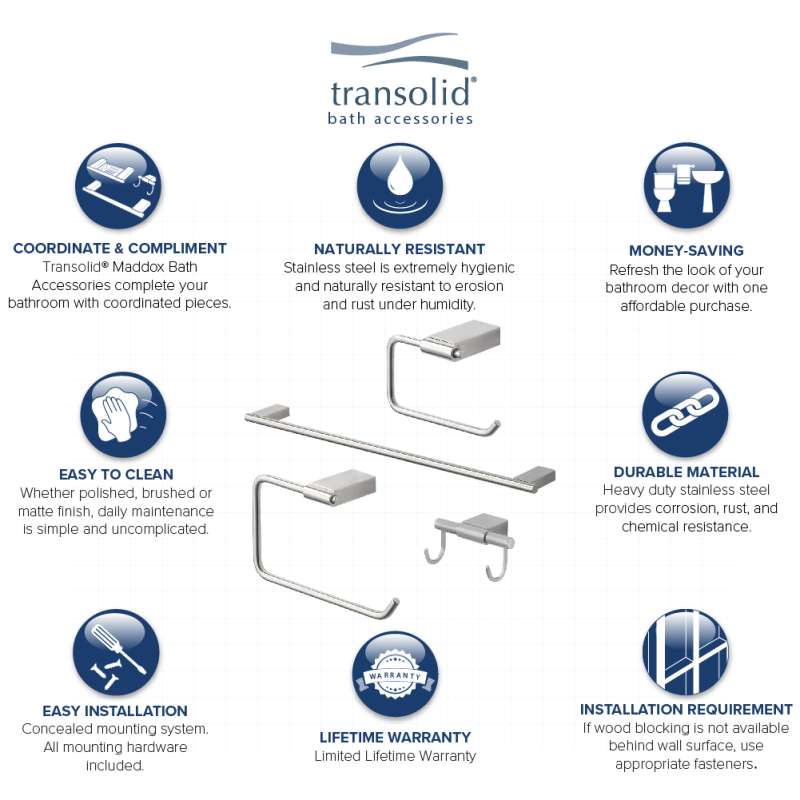 transolid®
bath accessories

COORDINATE & COMPLIMENT
Transolid® Maddox Bath Accessories complete your bathroom with coordinated pieces.

NATURALLY RESISTANT
Stainless steel is extremely hygienic and naturally resistant to erosion and rust under humidity.

MONEY-SAVING
Refresh the look of your bathroom decor with one affordable purchase.

EASY TO CLEAN
Whether polished, brushed or matte finish, daily maintenance is simple and uncomplicated.

DURABLE MATERIAL
Heavy duty stainless steel provides corrosion, rust, and chemical resistance.

EASY INSTALLATION
Concealed mounting system. All mounting hardware included.

WARRANTY

LIFETIME WARRANTY
Limited Lifetime Warranty

INSTALLATION REQUIREMENT
If wood blocking is not available behind wall surface, use appropriate fasteners.