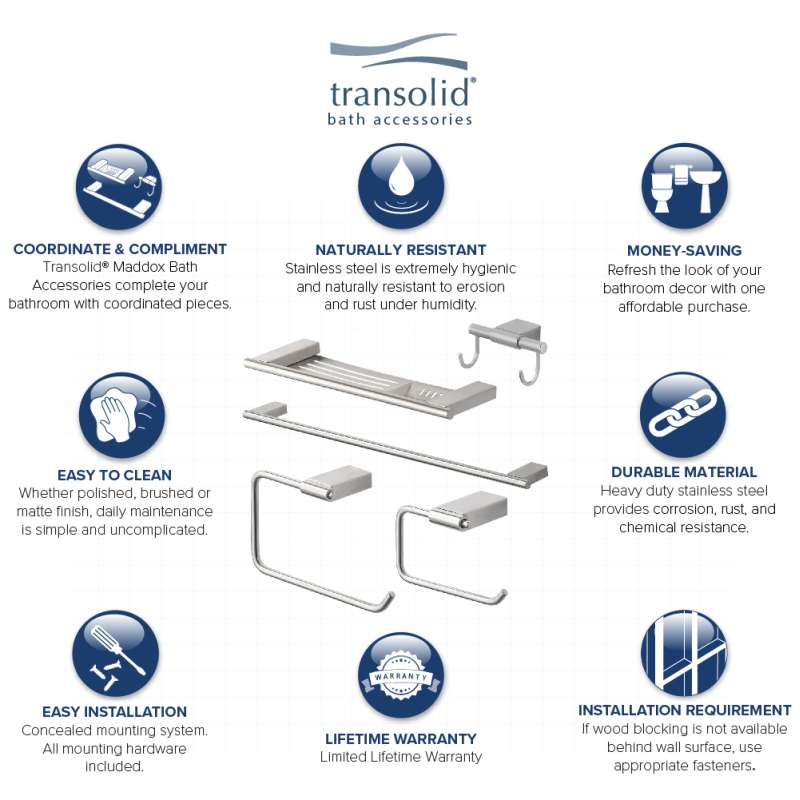 transolid®
bath accessories

COORDINATE & COMPLIMENT
Transolid® Maddox Bath Accessories complete your bathroom with coordinated pieces.

NATURALLY RESISTANT
Stainless steel is extremely hygienic and naturally resistant to erosion and rust under humidity.

MONEY-SAVING
Refresh the look of your bathroom decor with one affordable purchase.

EASY TO CLEAN
Whether polished, brushed or matte finish, daily maintenance is simple and uncomplicated.

DURABLE MATERIAL
Heavy duty stainless steel provides corrosion, rust, and chemical resistance.

EASY INSTALLATION
Concealed mounting system. All mounting hardware included.

WARRANTY

LIFETIME WARRANTY
Limited Lifetime Warranty

INSTALLATION REQUIREMENT
If wood blocking is not available behind wall surface, use appropriate fasteners.