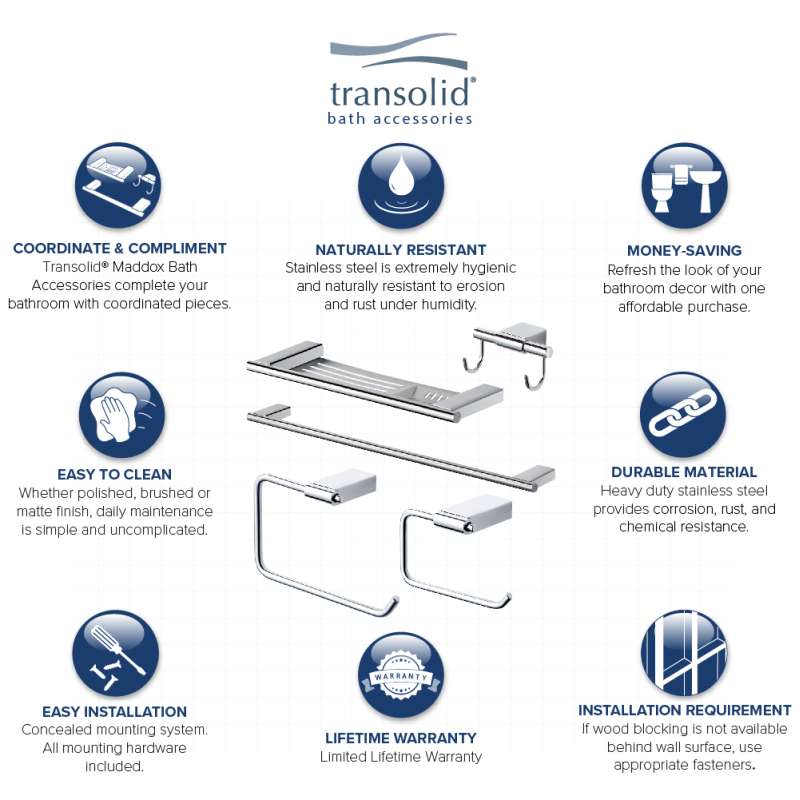 transolid®
bath accessories

COORDINATE & COMPLIMENT
Transolid® Maddox Bath Accessories complete your bathroom with coordinated pieces.

NATURALLY RESISTANT
Stainless steel is extremely hygienic and naturally resistant to erosion and rust under humidity.

MONEY-SAVING
Refresh the look of your bathroom decor with one affordable purchase.

EASY TO CLEAN
Whether polished, brushed or matte finish, daily maintenance is simple and uncomplicated.

DURABLE MATERIAL
Heavy duty stainless steel provides corrosion, rust, and chemical resistance.

EASY INSTALLATION
Concealed mounting system. All mounting hardware included.

WARRANTY

LIFETIME WARRANTY
Limited Lifetime Warranty

INSTALLATION REQUIREMENT
If wood blocking is not available behind wall surface, use appropriate fasteners.