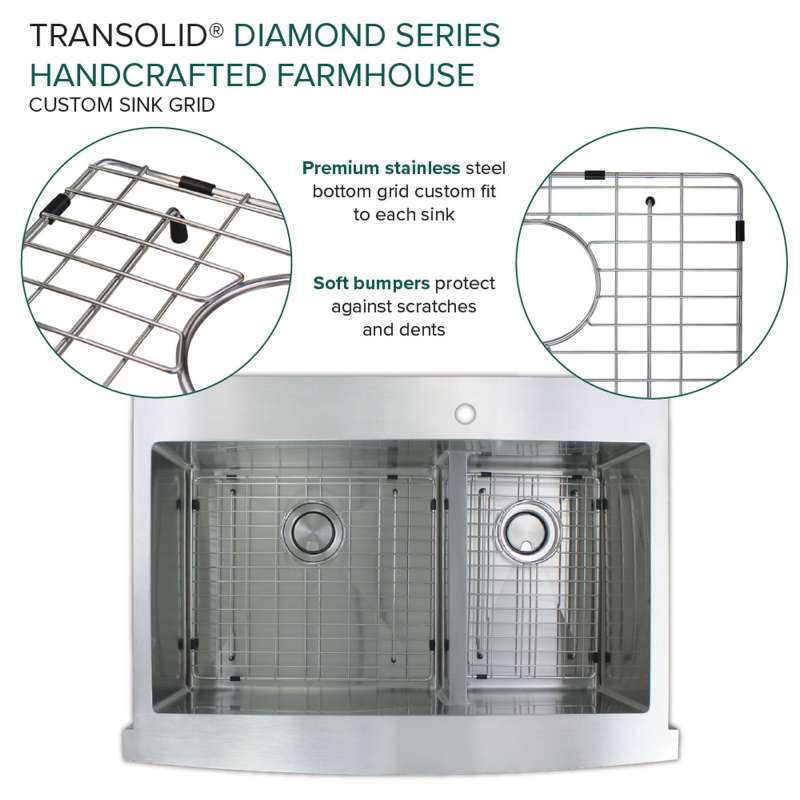 TRANSOLID® DIAMOND SERIES
HANDCRAFTED FARMHOUSE
CUSTOM SINK GRID

Premium stainless steel bottom grid custom fit to each sink

Soft bumpers protect against scratches and dents