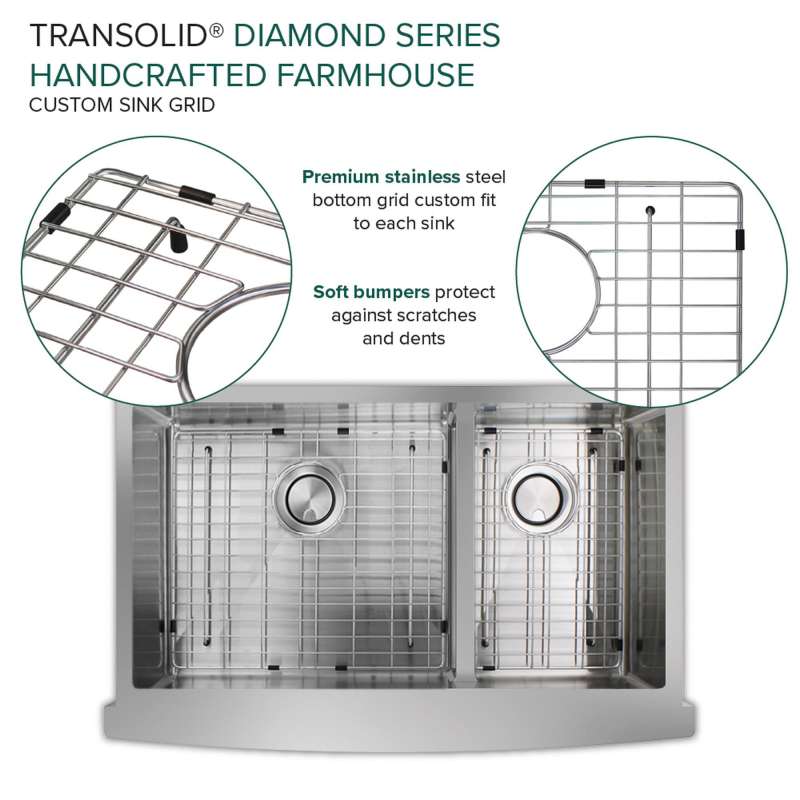 TRANSOLID® DIAMOND SERIES
HANDCRAFTED FARMHOUSE
CUSTOM SINK GRID

Premium stainless steel bottom grid custom fit to each sink

Soft bumpers protect against scratches and dents