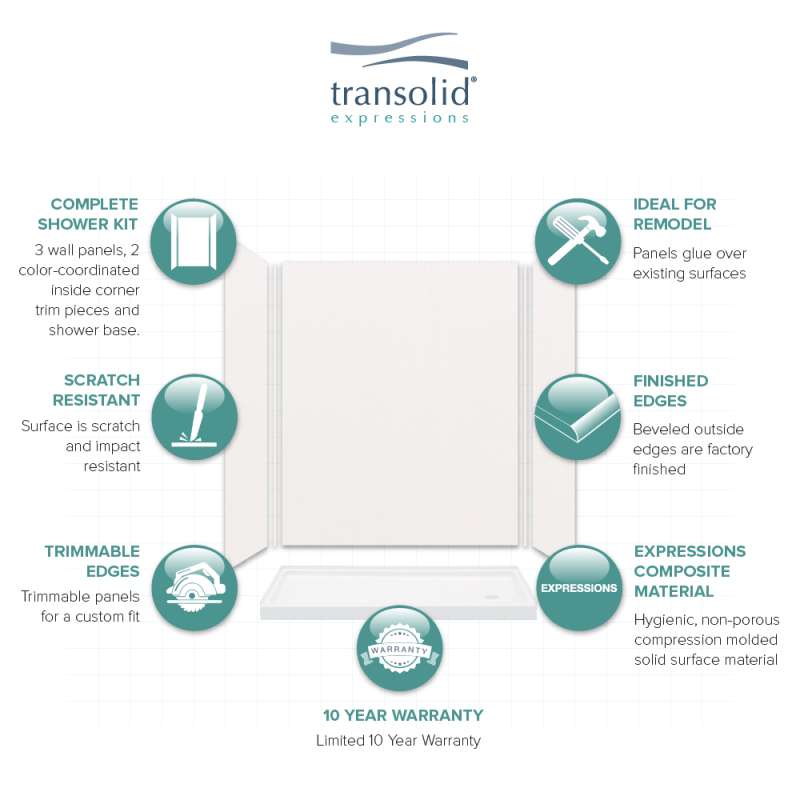 transolid®
expressions

COMPLETE SHOWER KIT
3 wall panels, 2 color-coordinated inside corner trim pieces and shower base.

SCRATCH RESISTANT
Surface is scratch and impact resistant

TRIMMABLE EDGES
Trimmable panels for a custom fit

IDEAL FOR REMODEL
Panels glue over existing surfaces

FINISHED EDGES
Beveled outside edges are factory finished

EXPRESSIONS

EXPRESSIONS COMPOSITE MATERIAL
Hygienic, non-porous compression molded solid surface material

WARRANTY

10 YEAR WARRANTY
Limited 10 Year Warranty