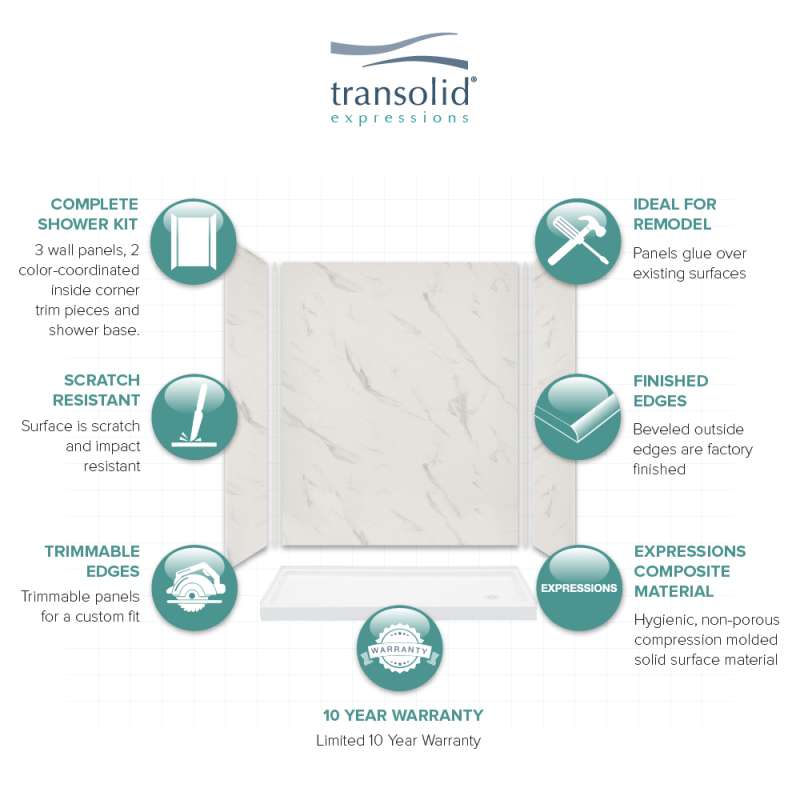 transolid®
expressions

COMPLETE SHOWER KIT
3 wall panels, 2 color-coordinated inside corner trim pieces and shower base.

SCRATCH RESISTANT
Surface is scratch and impact resistant

TRIMMABLE EDGES
Trimmable panels for a custom fit

IDEAL FOR REMODEL
Panels glue over existing surfaces

FINISHED EDGES
Beveled outside edges are factory finished

EXPRESSIONS

EXPRESSIONS COMPOSITE MATERIAL
Hygienic, non-porous compression molded solid surface material

WARRANTY

10 YEAR WARRANTY
Limited 10 Year Warranty