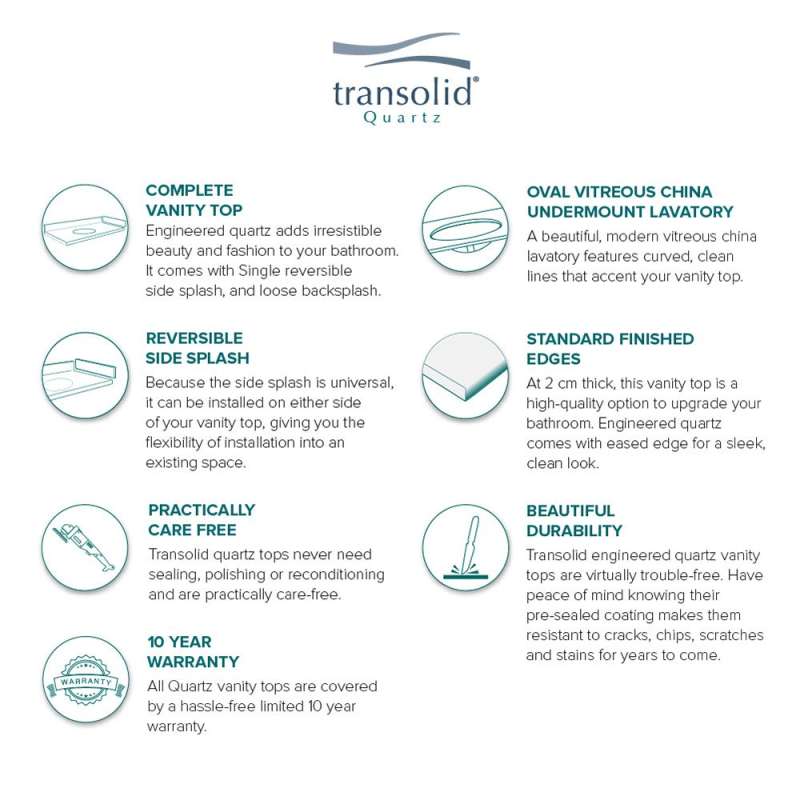 transolid®
Quartz

COMPLETE
VANITY TOP
Engineered quartz adds irresistible beauty and fashion to your bathroom. It comes with Single reversible side splash, and loose backsplash.

REVERSIBLE
SIDE SPLASH
Because the side splash is universal, it can be installed on either side of your vanity top, giving you the flexibility of installation into an existing space.

PRACTICALLY
CARE FREE
Transolid quartz tops never need sealing, polishing or reconditioning and are practically care-free.

WARRANTY

10 YEAR
WARRANTY
All Quartz vanity tops are covered by a hassle-free limited 10 year warranty.

OVAL VITREOUS CHINA
UNDERMOUNT LAVATORY
A beautiful, modern vitreous china lavatory features curved, clean lines that accent your vanity top.

STANDARD FINISHED
EDGES
At 2 cm thick, this vanity top is a high-quality option to upgrade your bathroom. Engineered quartz comes with eased edge for a sleek, clean look.

BEAUTIFUL
DURABILITY
Transolid engineered quartz vanity tops are virtually trouble-free. Have peace of mind knowing their pre-sealed coating makes them resistant to cracks, chips, scratches and stains for years to come.