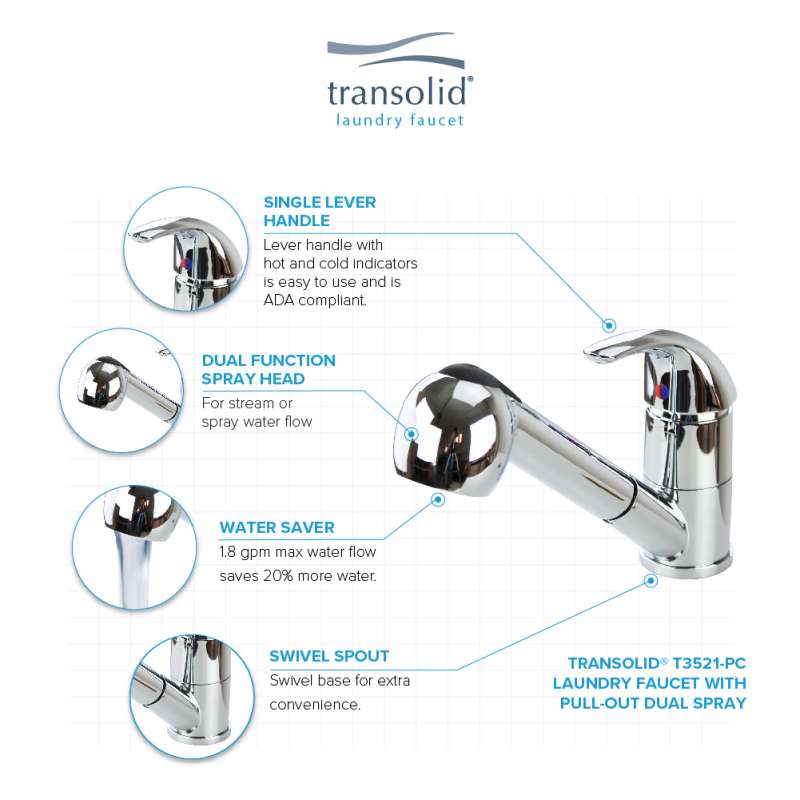 transolid®
laundry faucet

SINGLE LEVER HANDLE
Lever handle with hot and cold indicators is easy to use and is ADA compliant.

DUAL FUNCTION SPRAY HEAD
For stream or spray water flow

WATER SAVER
1.8 gpm max water flow saves 20% more water.

SWIVEL SPOUT
Swivel base for extra convenience.

TRANSOLID® T3521-PC LAUNDRY FAUCET WITH PULL-OUT DUAL SPRAY