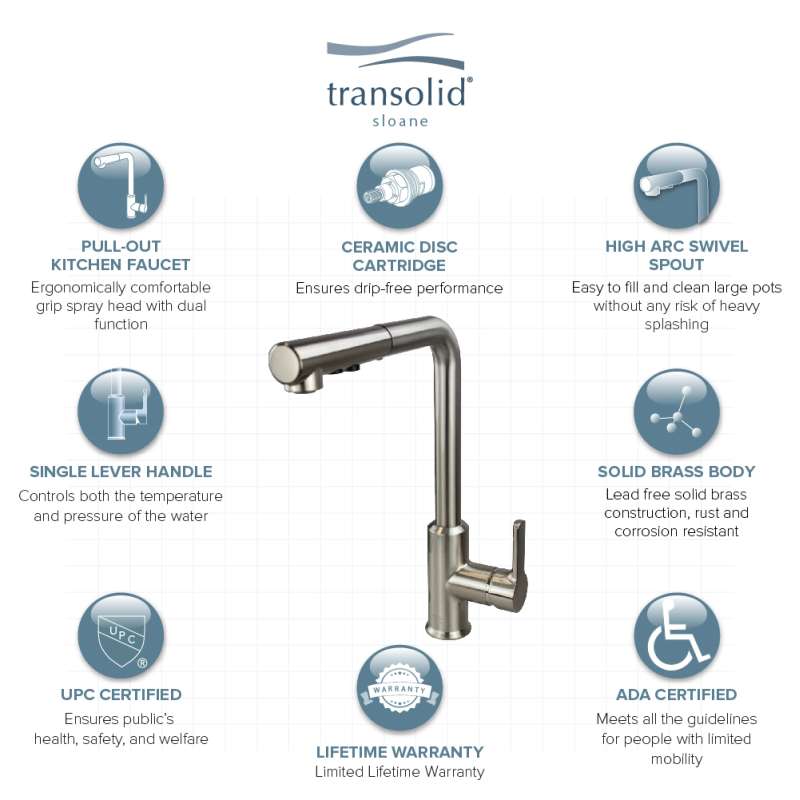 transolid®
sloane

PULL-OUT KITCHEN FAUCET
Ergonomically comfortable grip spray head with dual function

CERAMIC DISC CARTRIDGE
Ensures drip-free performance

HIGH ARC SWIVEL SPOUT
Easy to fill and clean large pots without any risk of heavy splashing

SINGLE LEVER HANDLE
Controls both the temperature and pressure of the water

SOLID BRASS BODY
Lead free solid brass construction, rust and corrosion resistant

UPC ®

UPC CERTIFIED
Ensures public's health, safety, and welfare

WARRANTY

LIFETIME WARRANTY
Limited Lifetime Warranty

ADA CERTIFIED
Meets all the guidelines for people with limited mobility