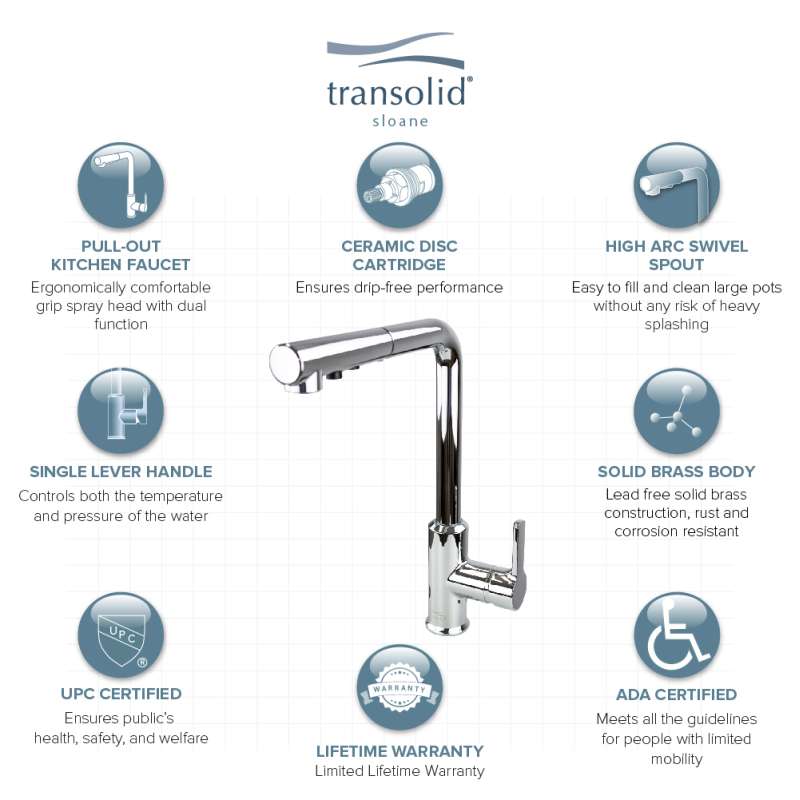 transolid®
sloane

PULL-OUT KITCHEN FAUCET
Ergonomically comfortable grip spray head with dual function

CERAMIC DISC CARTRIDGE
Ensures drip-free performance

HIGH ARC SWIVEL SPOUT
Easy to fill and clean large pots without any risk of heavy splashing

SINGLE LEVER HANDLE
Controls both the temperature and pressure of the water

SOLID BRASS BODY
Lead free solid brass construction, rust and corrosion resistant

UPC ®

UPC CERTIFIED
Ensures public's health, safety, and welfare

WARRANTY

LIFETIME WARRANTY
Limited Lifetime Warranty

ADA CERTIFIED
Meets all the guidelines for people with limited mobility