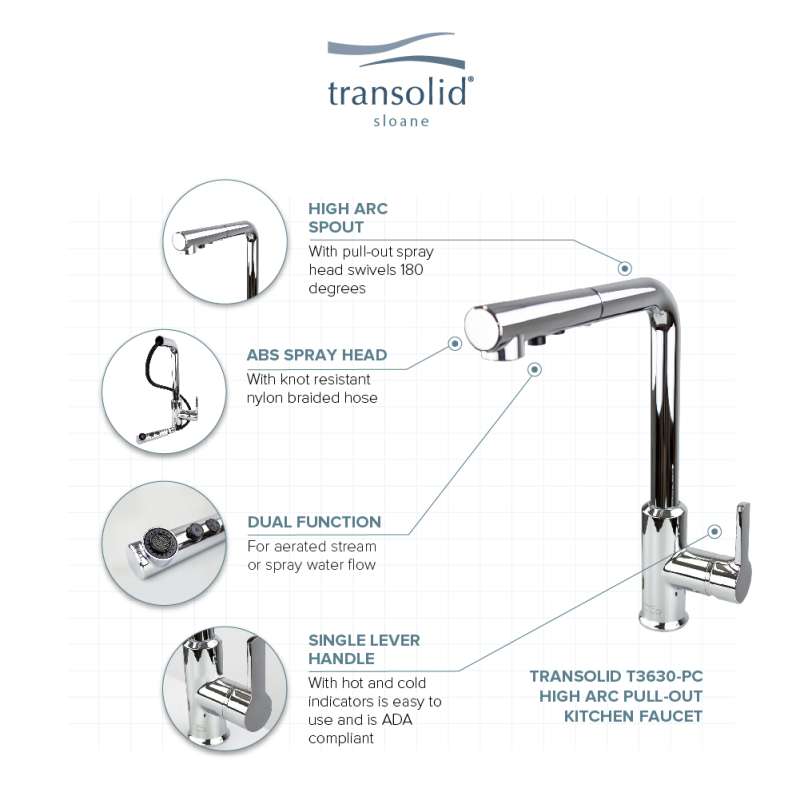 transolid®
sloane

HIGH ARC SPOUT
With pull-out spray head swivels 180 degrees

ABS SPRAY HEAD
With knot resistant nylon braided hose

DUAL FUNCTION
For aerated stream or spray water flow

SINGLE LEVER HANDLE
With hot and cold indicators is easy to use and is ADA compliant

TRANSOLID T3630-PC HIGH ARC PULL-OUT KITCHEN FAUCET