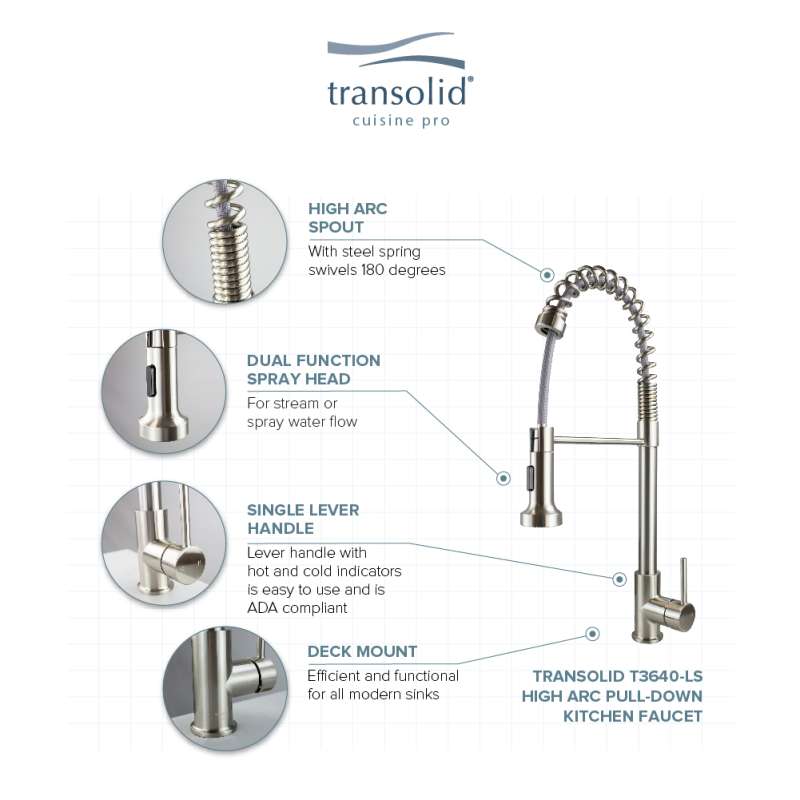 transolid®
cuisine pro

HIGH ARC SPOUT
With steel spring swivels 180 degrees

DUAL FUNCTION SPRAY HEAD
For stream or spray water flow

SINGLE LEVER HANDLE
Lever handle with hot and cold indicators is easy to use and is ADA compliant

DECK MOUNT
Efficient and functional for all modern sinks

TRANSOLID T3640-LS HIGH ARC PULL-DOWN KITCHEN FAUCET