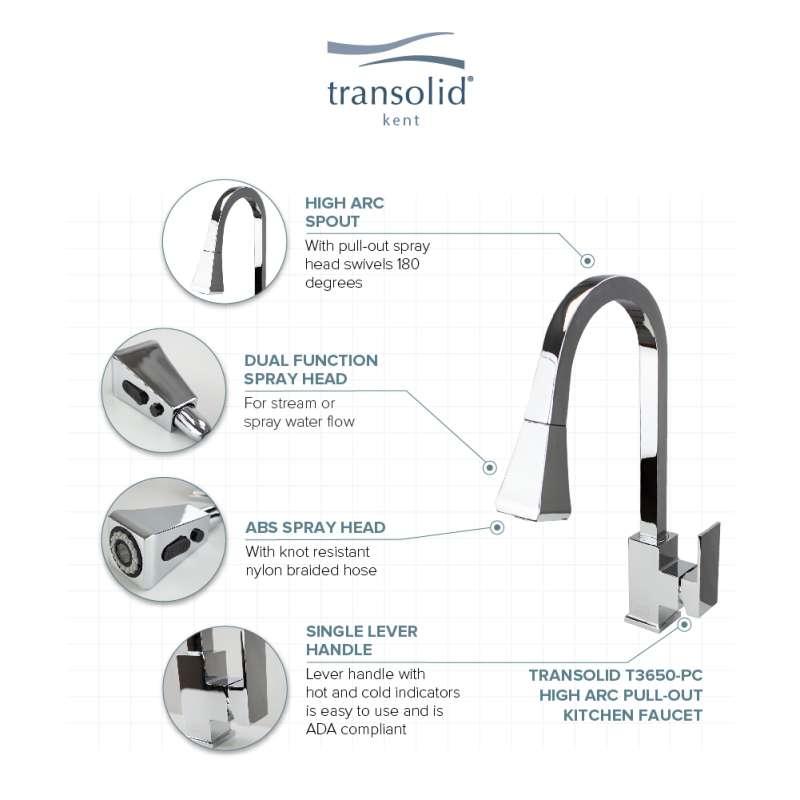 transolid®
kent

HIGH ARC SPOUT
With pull-out spray head swivels 180 degrees

DUAL FUNCTION SPRAY HEAD
For stream or spray water flow

ABS SPRAY HEAD
With knot resistant nylon braided hose

SINGLE LEVER HANDLE
Lever handle with hot and cold indicators is easy to use and is ADA compliant

TRANSOLID T3650-PC HIGH ARC PULL-OUT KITCHEN FAUCET