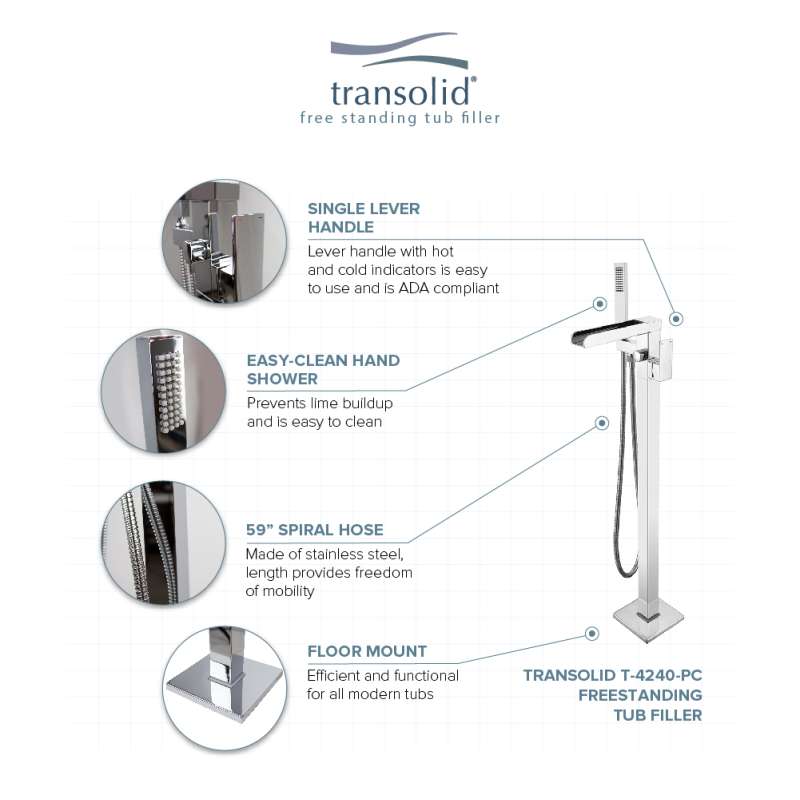 transolid®
free standing tub filler

SINGLE LEVER HANDLE
Lever handle with hot and cold indicators is easy to use and is ADA compliant

EASY-CLEAN HAND SHOWER
Prevents lime buildup and is easy to clean

59" SPIRAL HOSE
Made of stainless steel, length provides freedom of mobility

FLOOR MOUNT
Efficient and functional for all modern tubs

TRANSOLID T-4240-PC FREESTANDING TUB FILLER